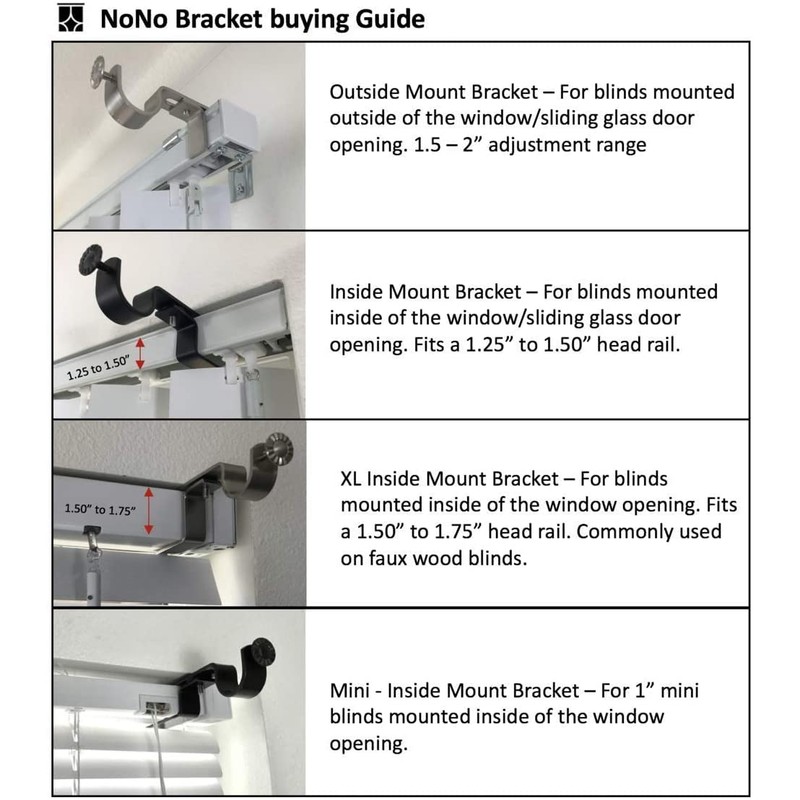 NoNo Bracket buying Guide

Outside Mount Bracket – For blinds mounted outside of the window/sliding glass door opening. 1.5 – 2” adjustment range

1.25 to 1.50”

Inside Mount Bracket – For blinds mounted inside of the window/sliding glass door opening. Fits a 1.25” to 1.50” head rail.

1.50” to 1.75”

XL Inside Mount Bracket – For blinds mounted inside of the window opening. Fits a 1.50” to 1.75” head rail. Commonly used on faux wood blinds.

Mini - Inside Mount Bracket – For 1” mini blinds mounted inside of the window opening.