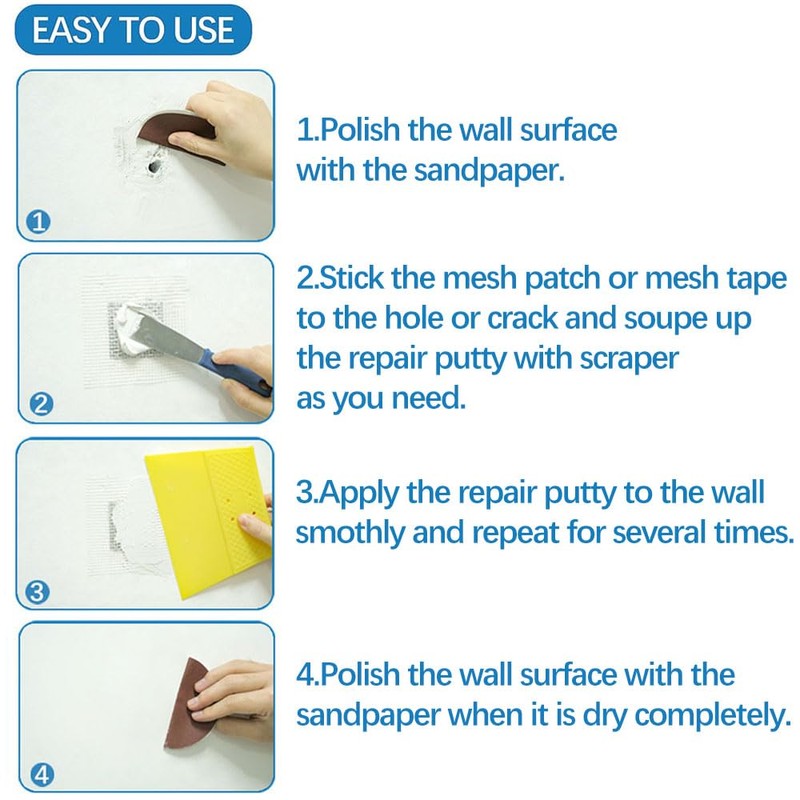 EASY TO USE

1

1.Polish the wall surface with the sandpaper.

2

2.Stick the mesh patch or mesh tape to the hole or crack and soupe up the repair putty with scraper as you need.

3

3.Apply the repair putty to the wall smothly and repeat for several times.

4

4.Polish the wall surface with the sandpaper when it is dry completely.