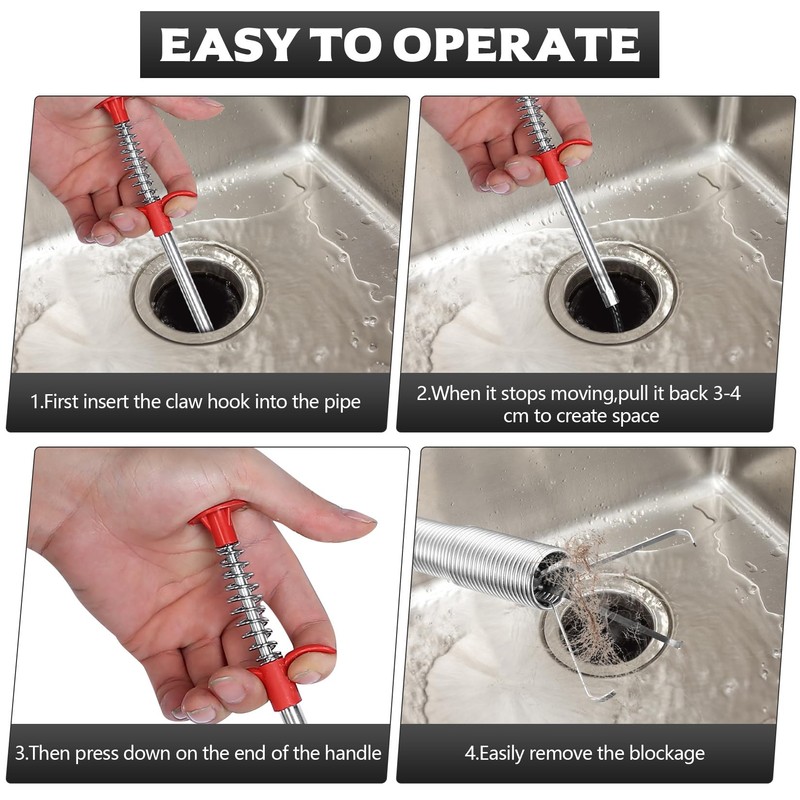 EASY TO OPERATE

1.First insert the claw hook into the pipe

2.When it stops moving,pull it back 3-4 cm to create space

3.Then press down on the end of the handle

4.Easily remove the blockage