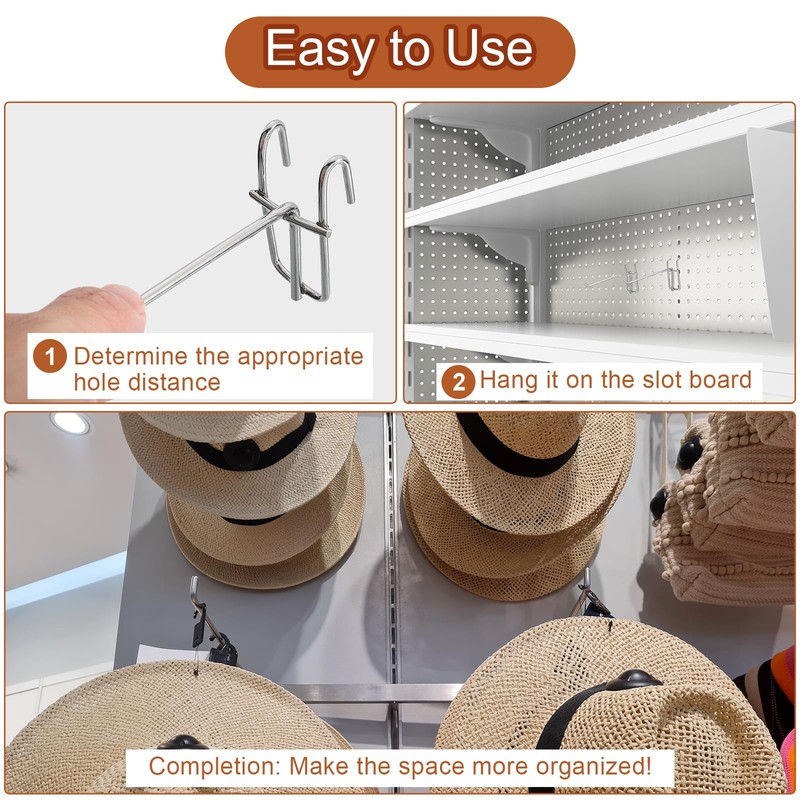 Easy to Use

1 Determine the appropriate hole distance

2 Hang it on the slot board

Completion: Make the space more organized!