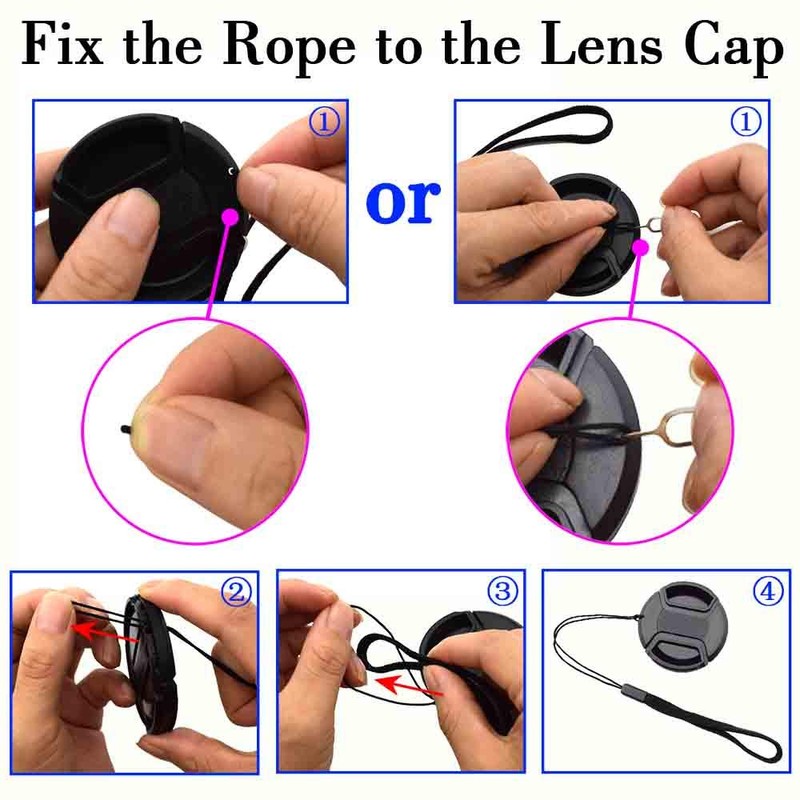 Fix the Rope to the Lens Cap

①

or

①

②

③

④