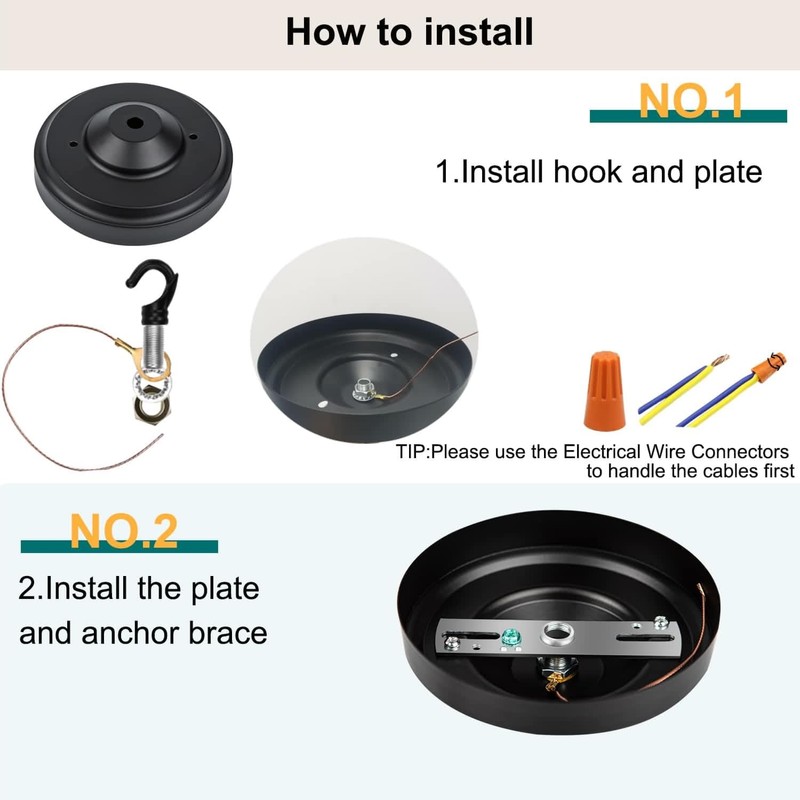 How to install

NO.1

1.Install hook and plate

TIP:Please use the Electrical Wire Connectors to handle the cables first

NO.2

2.Install the plate and anchor brace