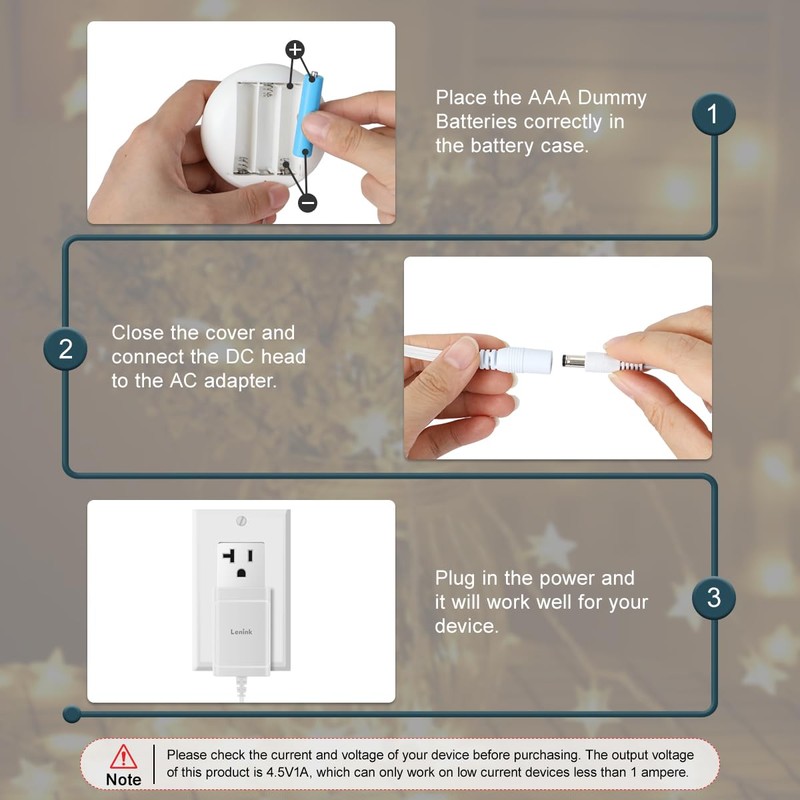 +

−

Place the AAA Dummy Batteries correctly in the battery case.

1

2

Close the cover and connect the DC head to the AC adapter.

Lenink

Plug in the power and it will work well for your device.

3

Note

Please check the current and voltage of your device before purchasing. The output voltage of this product is 4.5V1A, which can only work on low current devices less than 1 ampere.