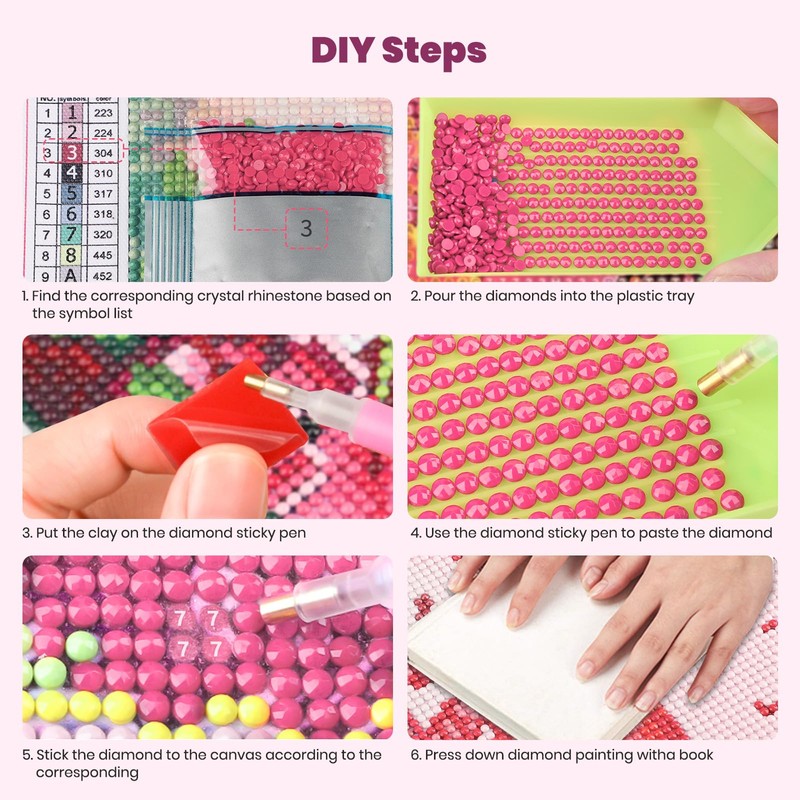 DIY Steps

| NO. | symbols | color |
|---|---|---|
| 1 | 1 | 223 |
| 2 | 2 | 224 |
| 3 | 3 | 304 |
| 4 | 4 | 310 |
| 5 | 5 | 317 |
| 6 | 6 | 318 |
| 7 | 7 | 320 |
| 8 | 8 | 445 |
| 9 | A | 452 |

3

1. Find the corresponding crystal rhinestone based on the symbol list

2. Pour the diamonds into the plastic tray

3. Put the clay on the diamond sticky pen

4. Use the diamond sticky pen to paste the diamond

7 7
7 7

5. Stick the diamond to the canvas according to the corresponding

6. Press down diamond painting witha book