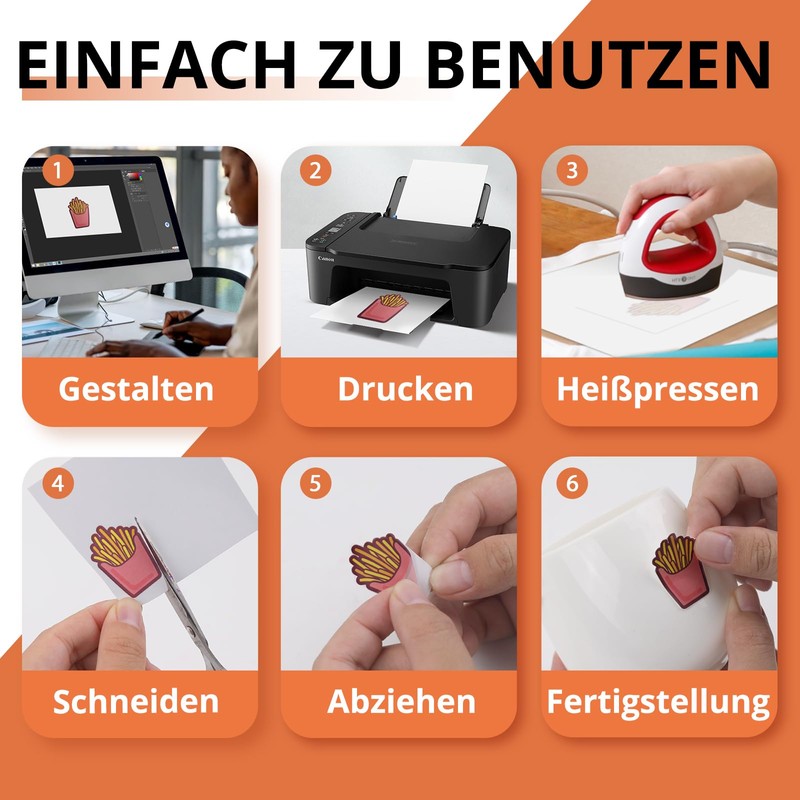 EINFACH ZU BENUTZEN

1

Gestalten

2

Canon

Drucken

3

Heißpressen

4

Schneiden

5

Abziehen

6

Fertigstellung