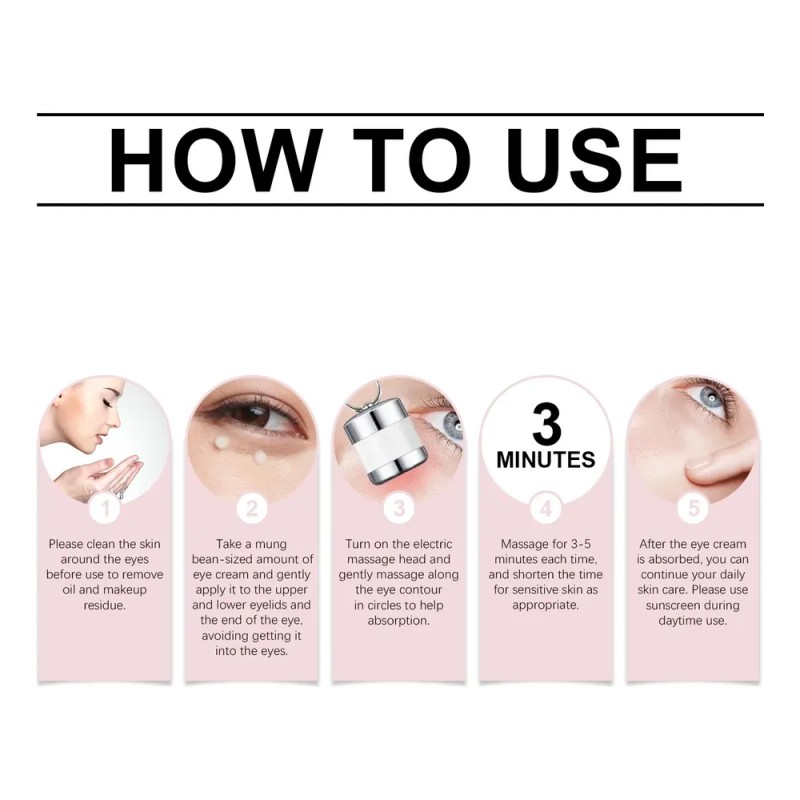 HOW TO USE

1

Please clean the skin around the eyes before use to remove oil and makeup residue.

2

Take a mung bean-sized amount of eye cream and gently apply it to the upper and lower eyelids and the end of the eye, avoiding getting it into the eyes.

3

Turn on the electric massage head and gently massage along the eye contour in circles to help absorption.

3 MINUTES

4

Massage for 3-5 minutes each time, and shorten the time for sensitive skin as appropriate.

5

After the eye cream is absorbed, you can continue your daily skin care. Please use sunscreen during daytime use.