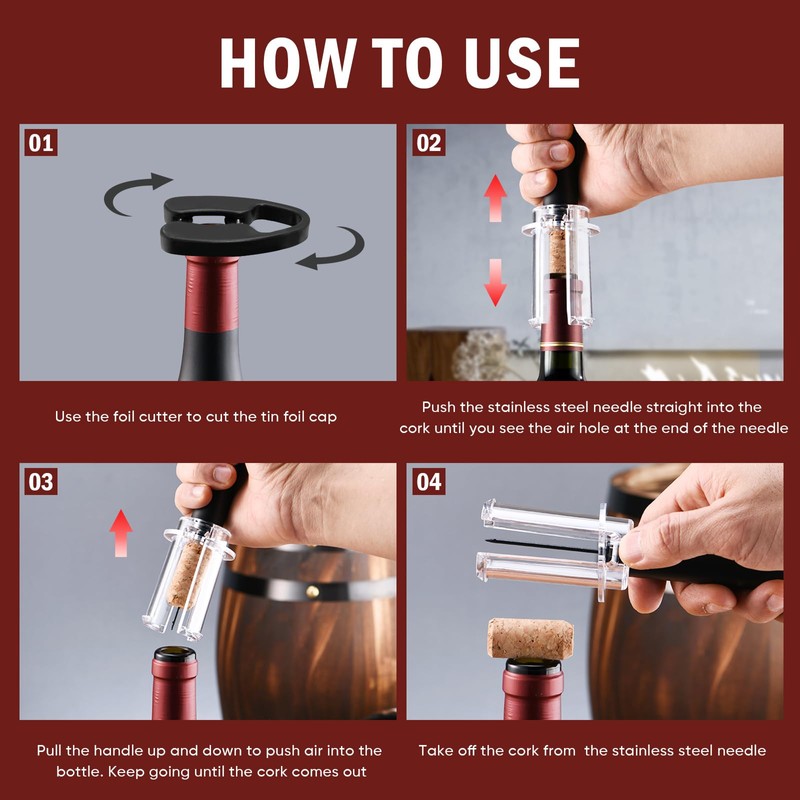 HOW TO USE

01

Use the foil cutter to cut the tin foil cap

02

Push the stainless steel needle straight into the cork until you see the air hole at the end of the needle

03

Pull the handle up and down to push air into the bottle. Keep going until the cork comes out

04

Take off the cork from the stainless steel needle