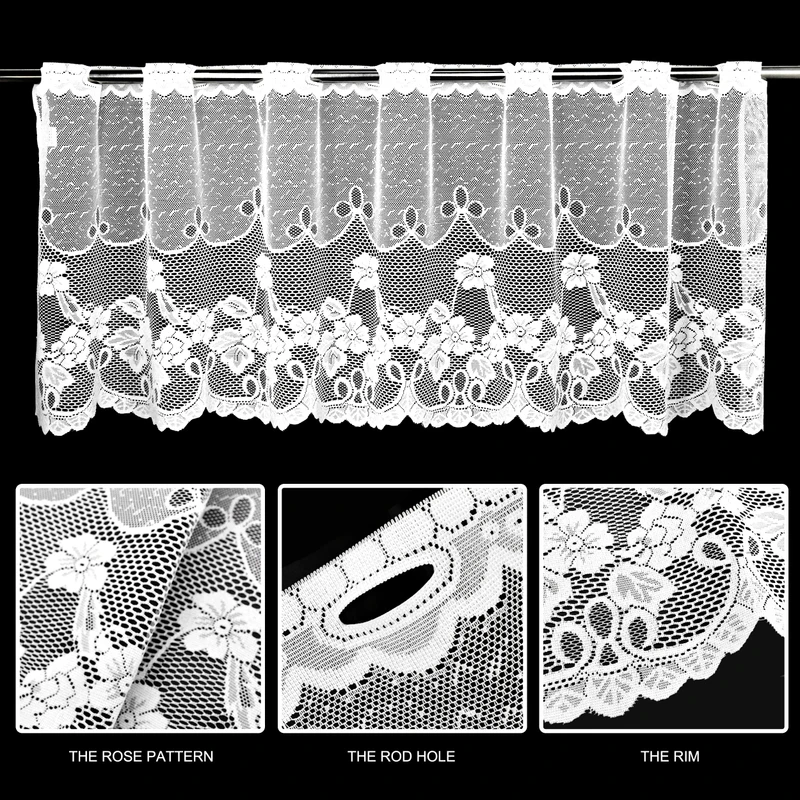 THE ROSE PATTERN

THE ROD HOLE

THE RIM