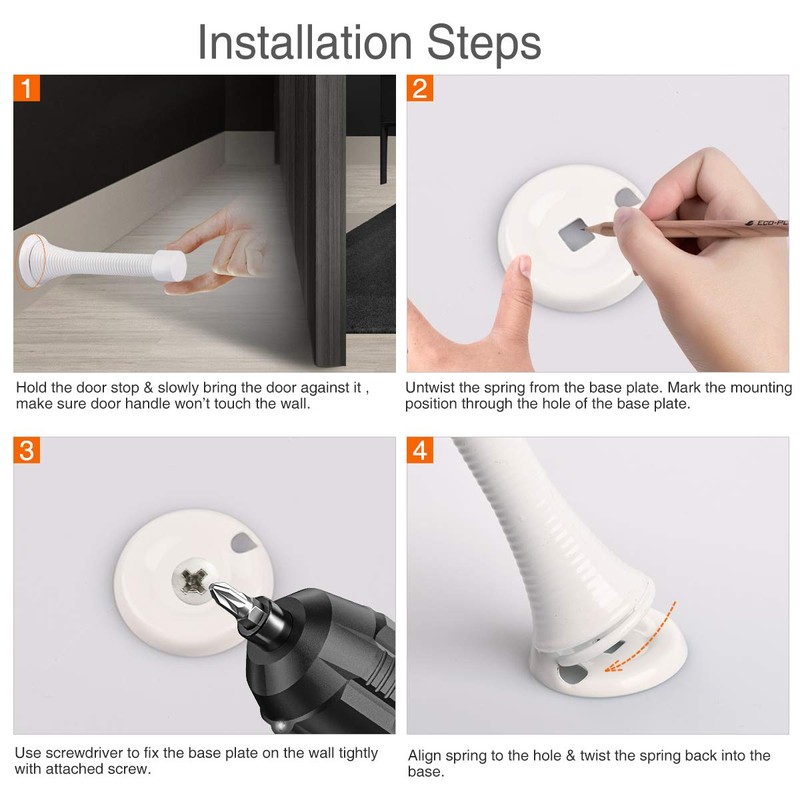 Installation Steps

1

Hold the door stop & slowly bring the door against it , make sure door handle won't touch the wall.

2

ECO-PL

Untwist the spring from the base plate. Mark the mounting position through the hole of the base plate.

3

Use screwdriver to fix the base plate on the wall tightly with attached screw.

4

Align spring to the hole & twist the spring back into the base.