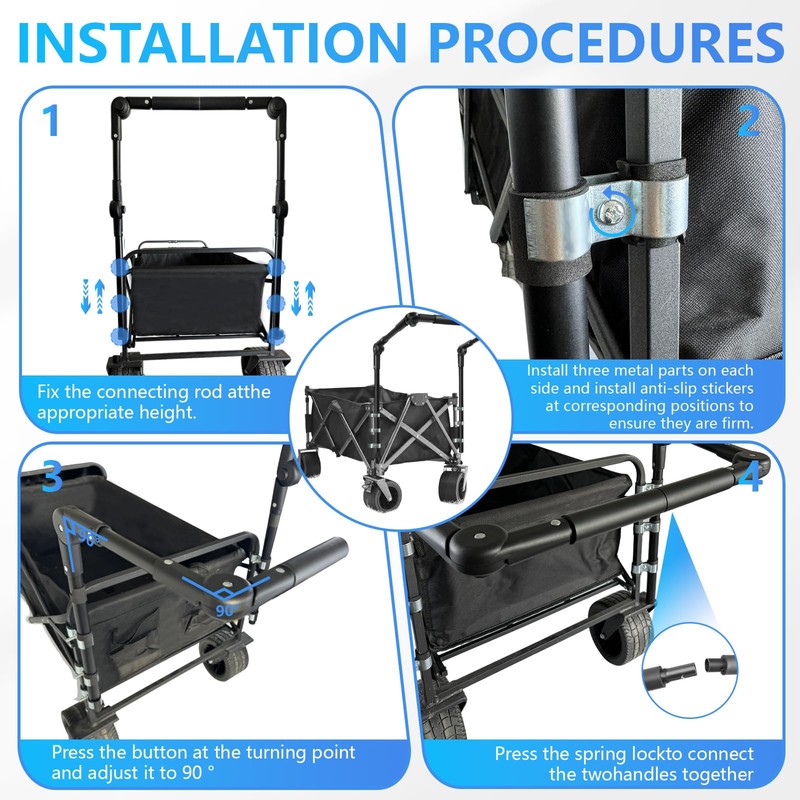 INSTALLATION PROCEDURES

1

Fix the connecting rod atthe appropriate height.

2

Install three metal parts on each side and install anti-slip stickers at corresponding positions to ensure they are firm.

3

90°

90°

Press the button at the turning point and adjust it to 90 °

4

Press the spring lockto connect the twohandles together