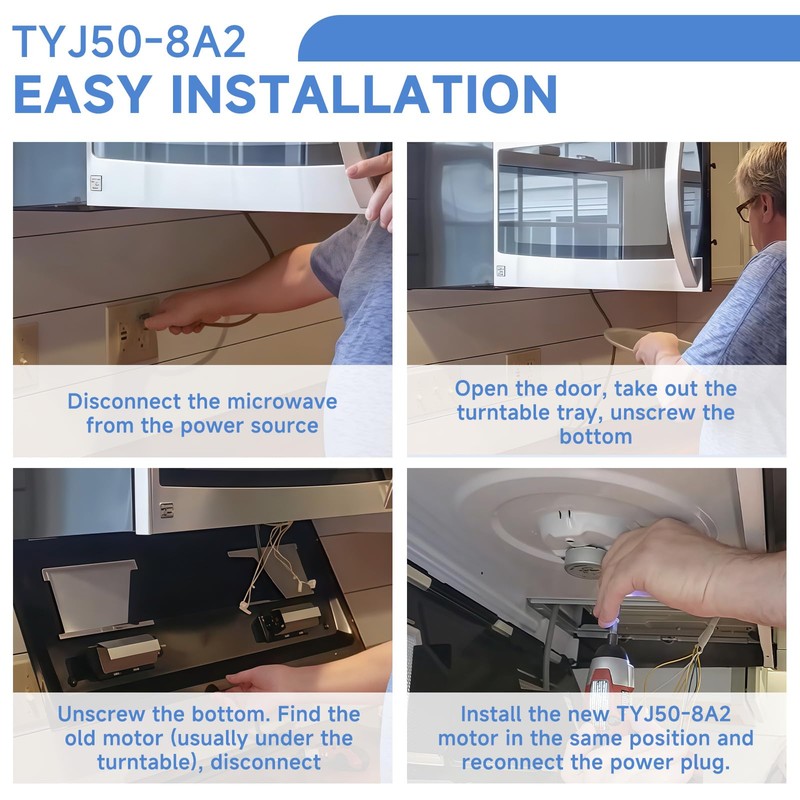 TYJ50-8A2
EASY INSTALLATION

Disconnect the microwave from the power source

Open the door, take out the turntable tray, unscrew the bottom

Unscrew the bottom. Find the old motor (usually under the turntable), disconnect

Install the new TYJ50-8A2 motor in the same position and reconnect the power plug.