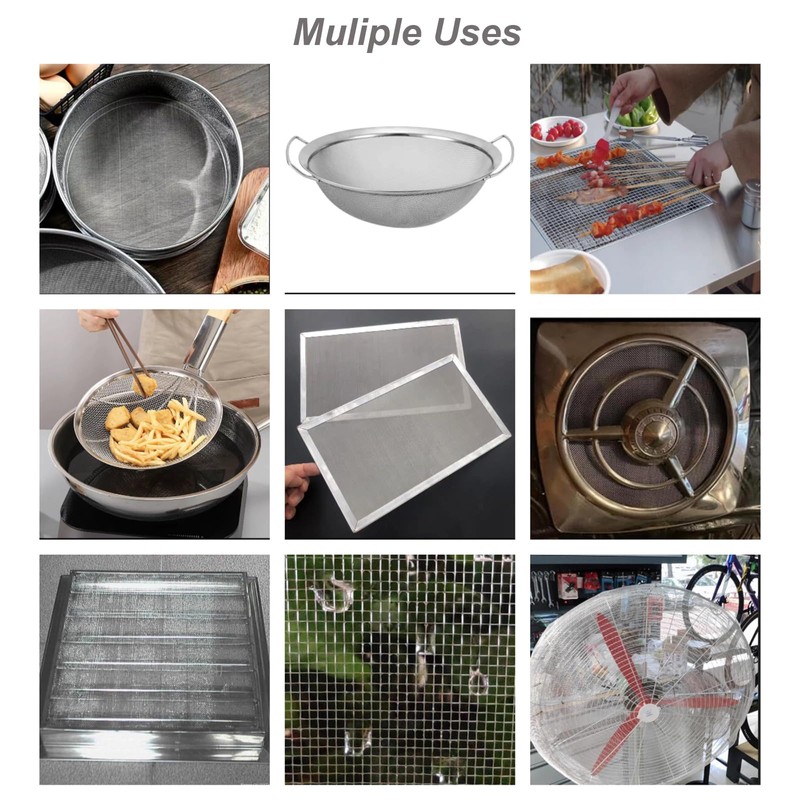 Muliple Uses