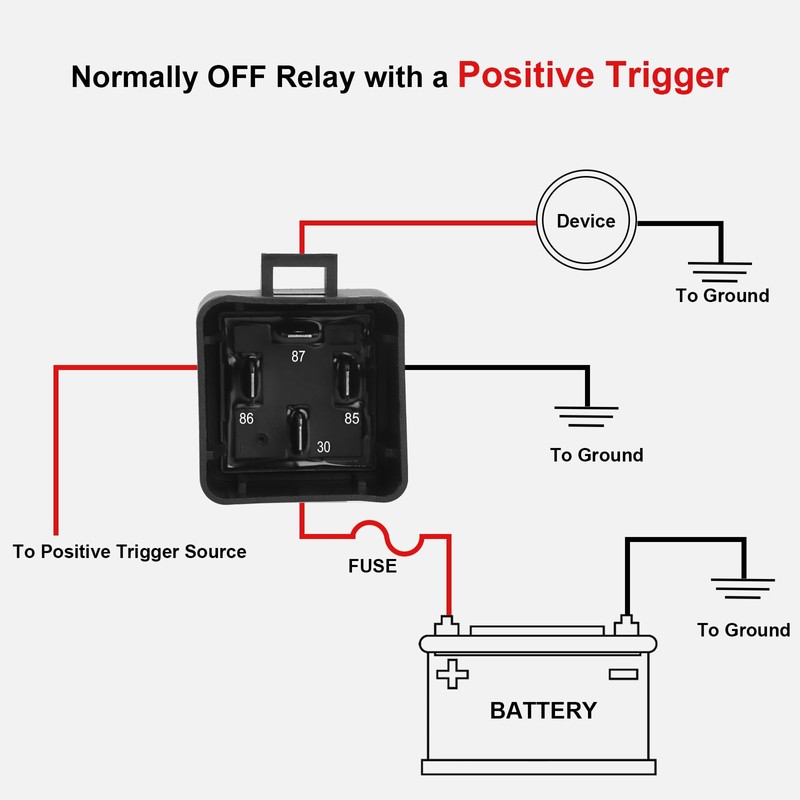 Normally OFF Relay with a Positive Trigger

Device

To Ground

87

86

85

30

To Ground

To Positive Trigger Source

FUSE

To Ground

BATTERY