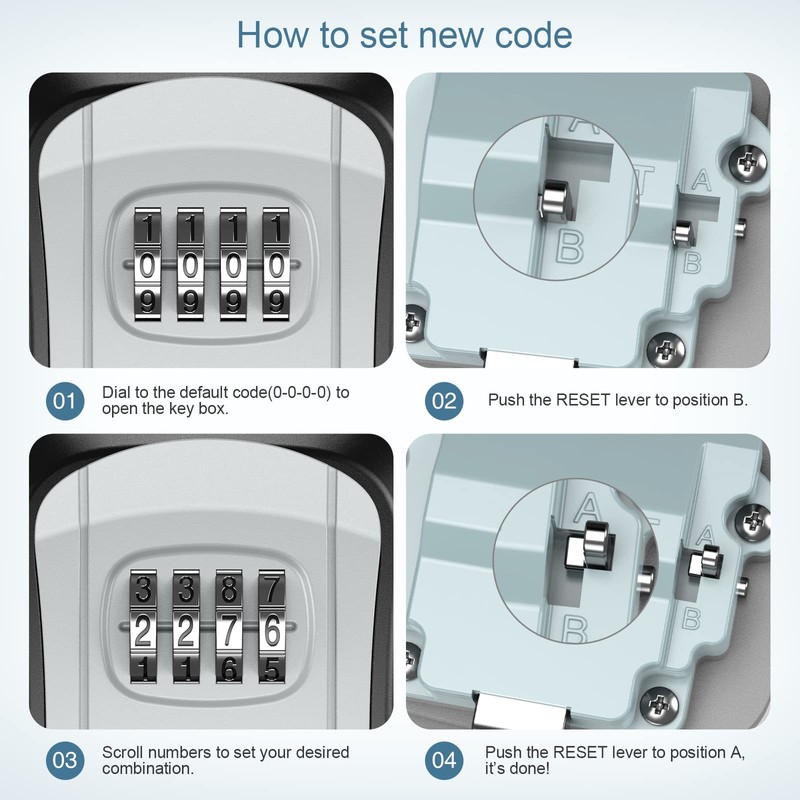 How to set new code

1 1 1 1
0 0 0 0
9 9 9 9

A
B
A
B

01 Dial to the default code(0-0-0-0) to open the key box.

02 Push the RESET lever to position B.

3 3 8 7
2 2 7 6
1 1 6 5

A
B
A
B

03 Scroll numbers to set your desired combination.

04 Push the RESET lever to position A, it's done!