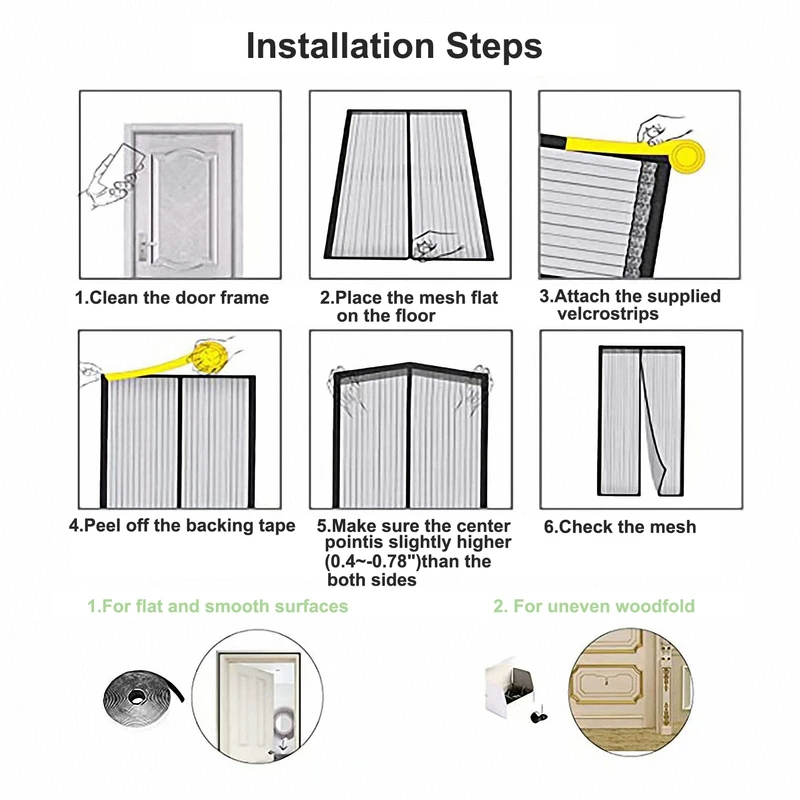 Installation Steps

1.Clean the door frame

2.Place the mesh flat on the floor

3.Attach the supplied velcrostrips

4.Peel off the backing tape

5.Make sure the center pointis slightly higher (0.4~-0.78")than the both sides

6.Check the mesh

1.For flat and smooth surfaces

2. For uneven woodfold