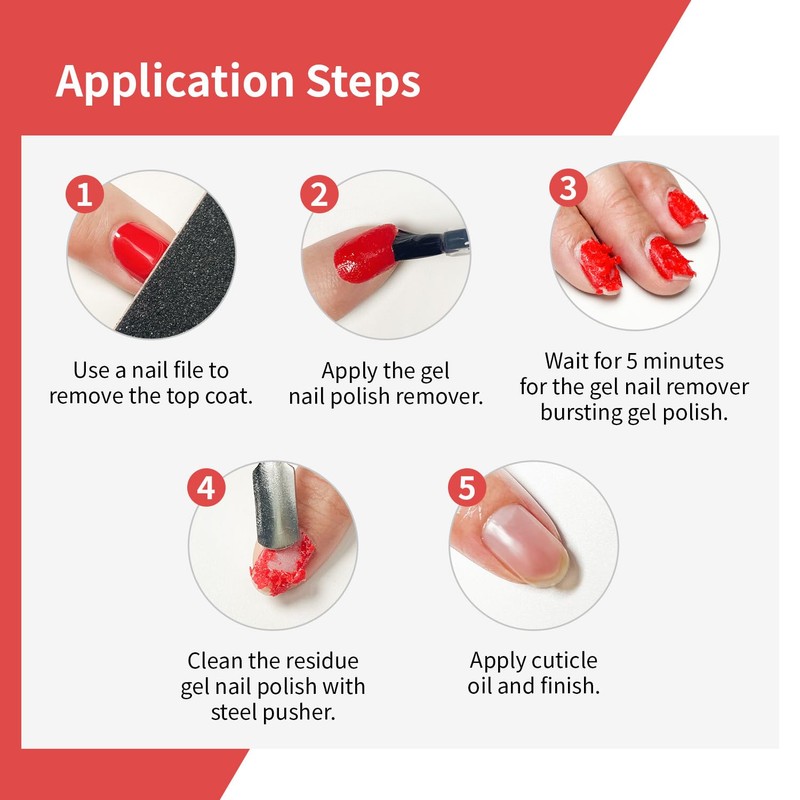 Application Steps

1
Use a nail file to remove the top coat.

2
Apply the gel nail polish remover.

3
Wait for 5 minutes for the gel nail remover bursting gel polish.

4
Clean the residue gel nail polish with steel pusher.

5
Apply cuticle oil and finish.