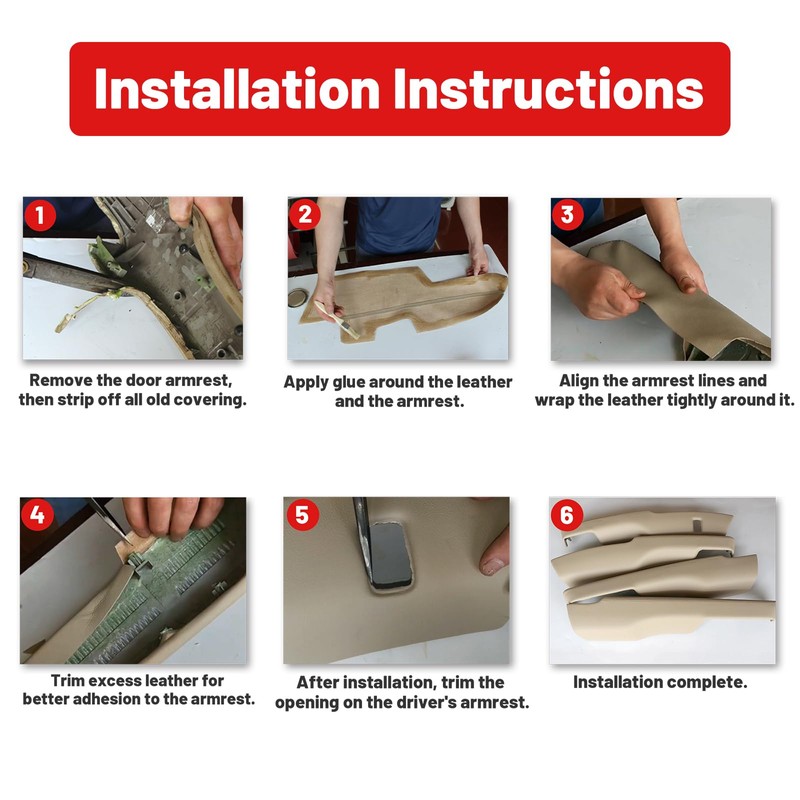 Installation Instructions

1

Remove the door armrest, then strip off all old covering.

2

Apply glue around the leather and the armrest.

3

Align the armrest lines and wrap the leather tightly around it.

4

Trim excess leather for better adhesion to the armrest.

5

After installation, trim the opening on the driver's armrest.

6

Installation complete.