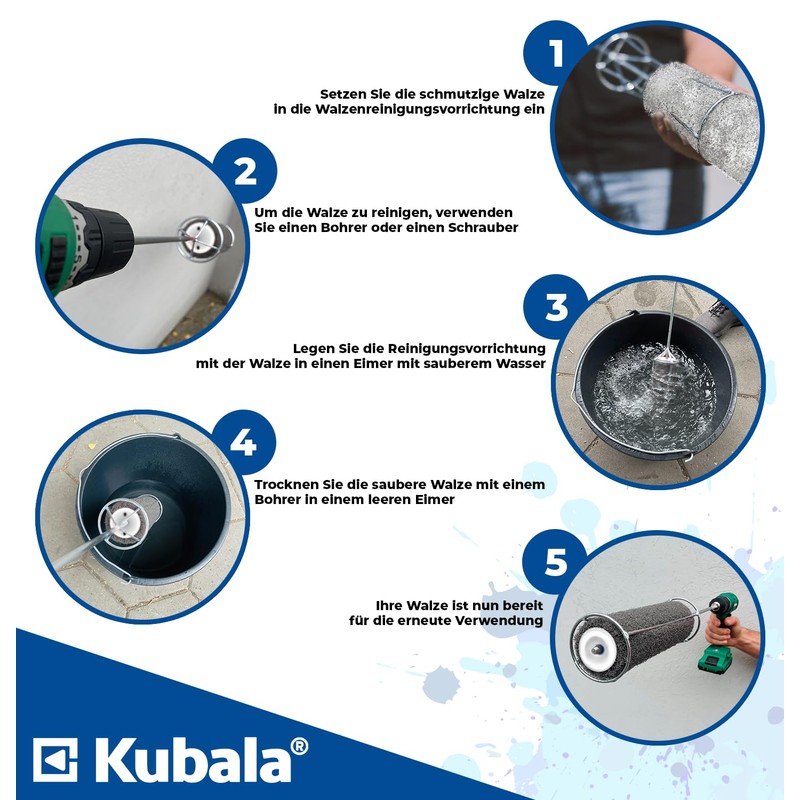 1

Setzen Sie die schmutzige Walze in die Walzenreinigungsvorrichtung ein

2

Um die Walze zu reinigen, verwenden Sie einen Bohrer oder einen Schrauber

3

Legen Sie die Reinigungsvorrichtung mit der Walze in einen Eimer mit sauberem Wasser

4

Trocknen Sie die saubere Walze mit einem Bohrer in einem leeren Eimer

5

Ihre Walze ist nun bereit für die erneute Verwendung

Kubala®