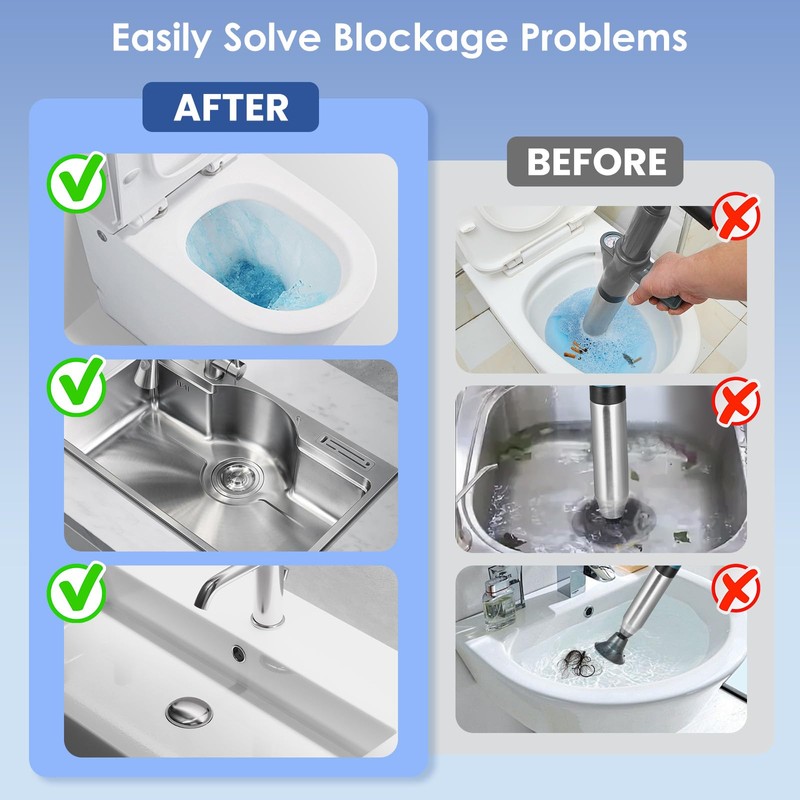 Easily Solve Blockage Problems

AFTER

BEFORE