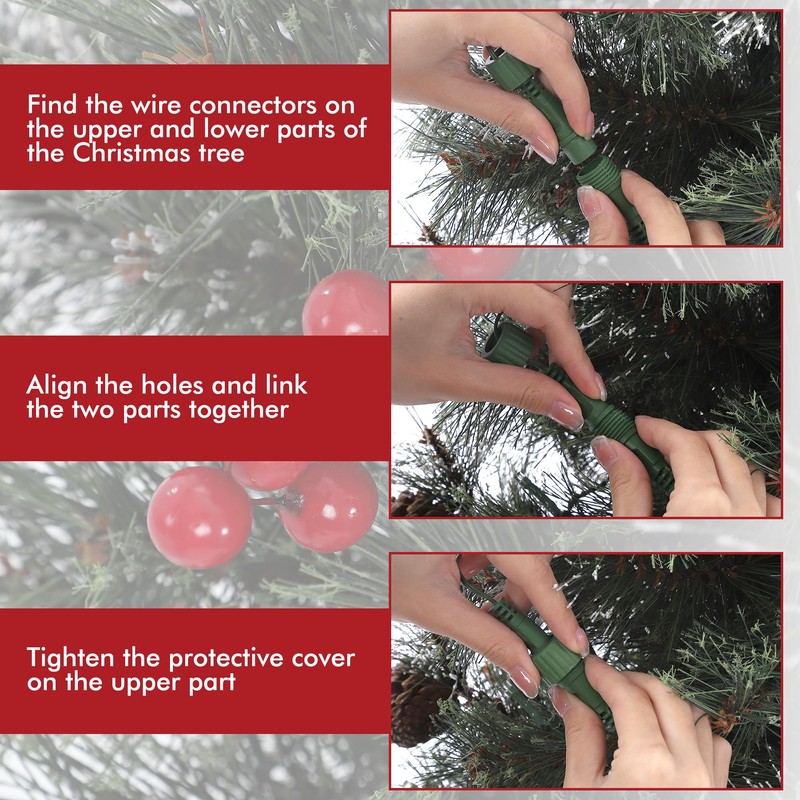 Find the wire connectors on the upper and lower parts of the Christmas tree

Align the holes and link the two parts together

Tighten the protective cover on the upper part