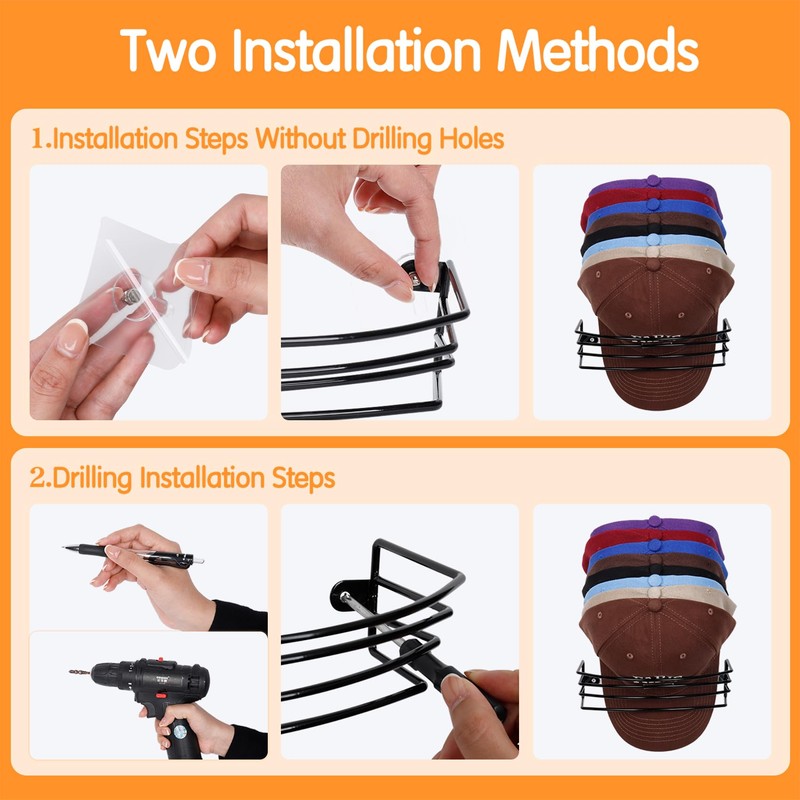 Two Installation Methods

1.Installation Steps Without Drilling Holes

2.Drilling Installation Steps