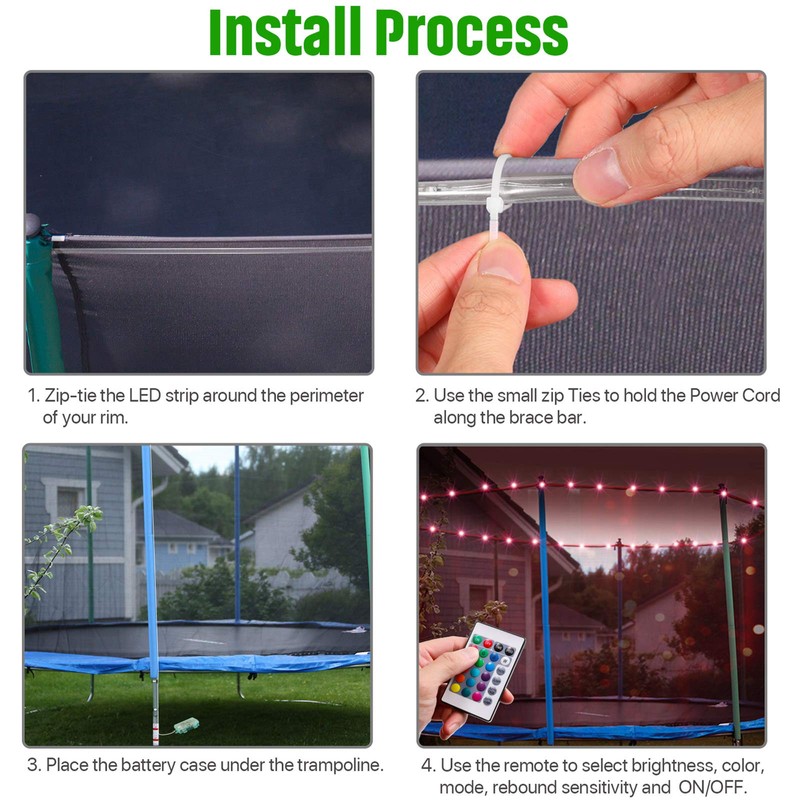 Install Process

1. Zip-tie the LED strip around the perimeter of your rim.

2. Use the small zip Ties to hold the Power Cord along the brace bar.

3. Place the battery case under the trampoline.

4. Use the remote to select brightness, color, mode, rebound sensitivity and ON/OFF.