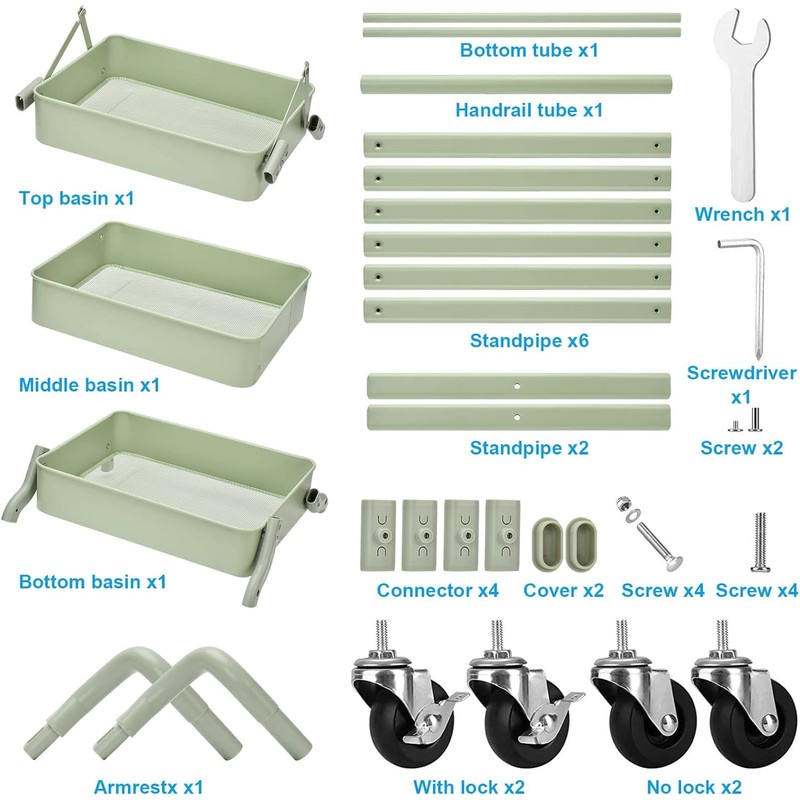 Top basin x1

Middle basin x1

Bottom basin x1

Armrestx x1

Bottom tube x1

Handrail tube x1

Standpipe x6

Standpipe x2

Connector x4

Cover x2

Screw x4

Screw x4

With lock x2

No lock x2

Wrench x1

Screwdriver x1

Screw x2