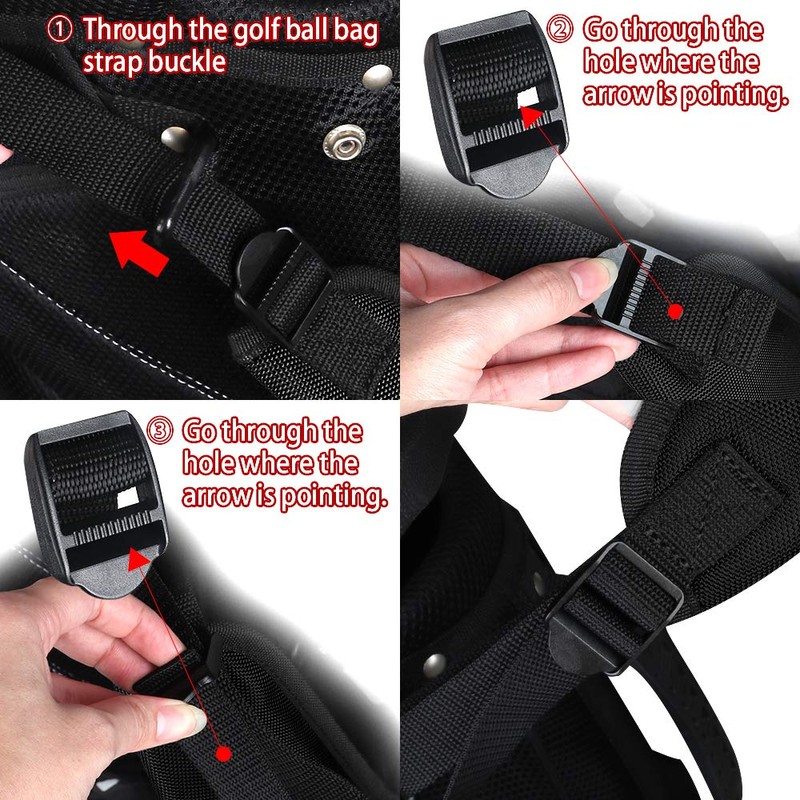 ① Through the golf ball bag strap buckle

② Go through the hole where the arrow is pointing.

③ Go through the hole where the arrow is pointing.