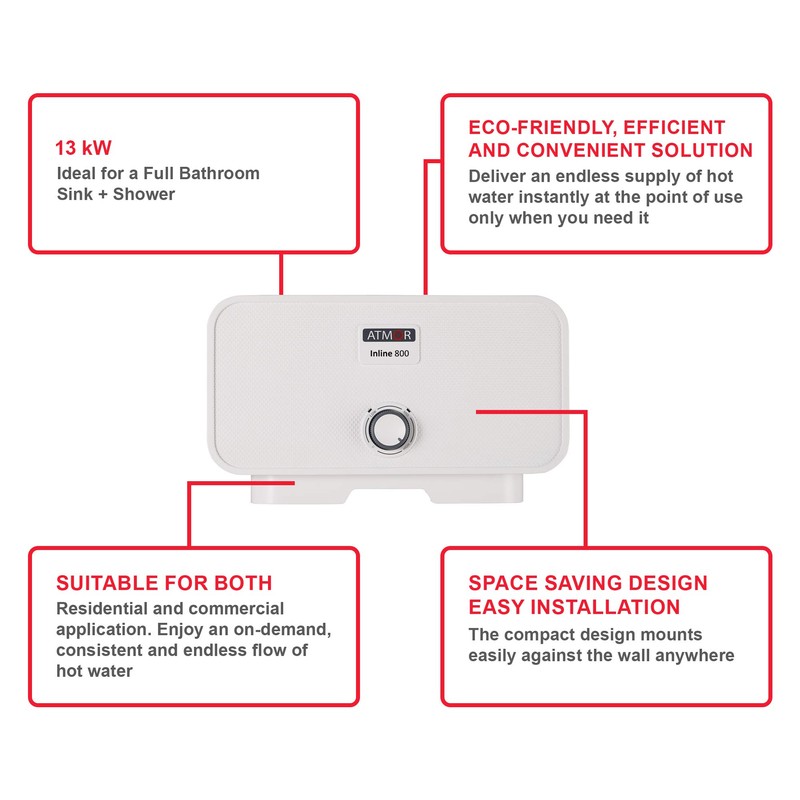 13 kW
Ideal for a Full Bathroom Sink + Shower

ECO-FRIENDLY, EFFICIENT AND CONVENIENT SOLUTION
Deliver an endless supply of hot water instantly at the point of use only when you need it

ATMOR
Inline 800

SUITABLE FOR BOTH
Residential and commercial application. Enjoy an on-demand, consistent and endless flow of hot water

SPACE SAVING DESIGN EASY INSTALLATION
The compact design mounts easily against the wall anywhere