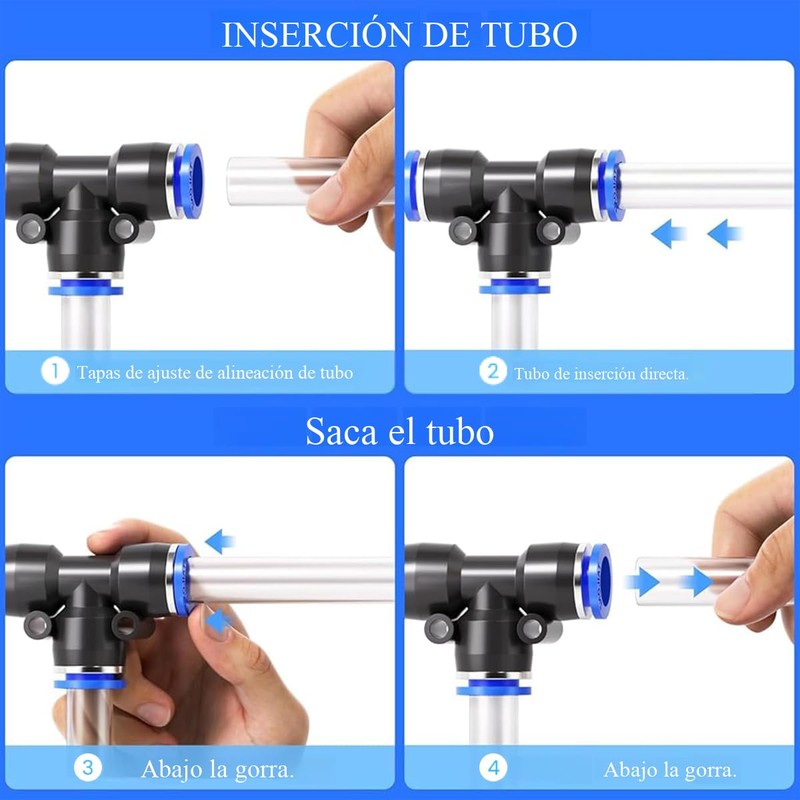 INSERCIÓN DE TUBO

1 Tapas de ajuste de alineación de tubo

2 Tubo de inserción directa.

Saca el tubo

3 Abajo la gorra.

4 Abajo la gorra.