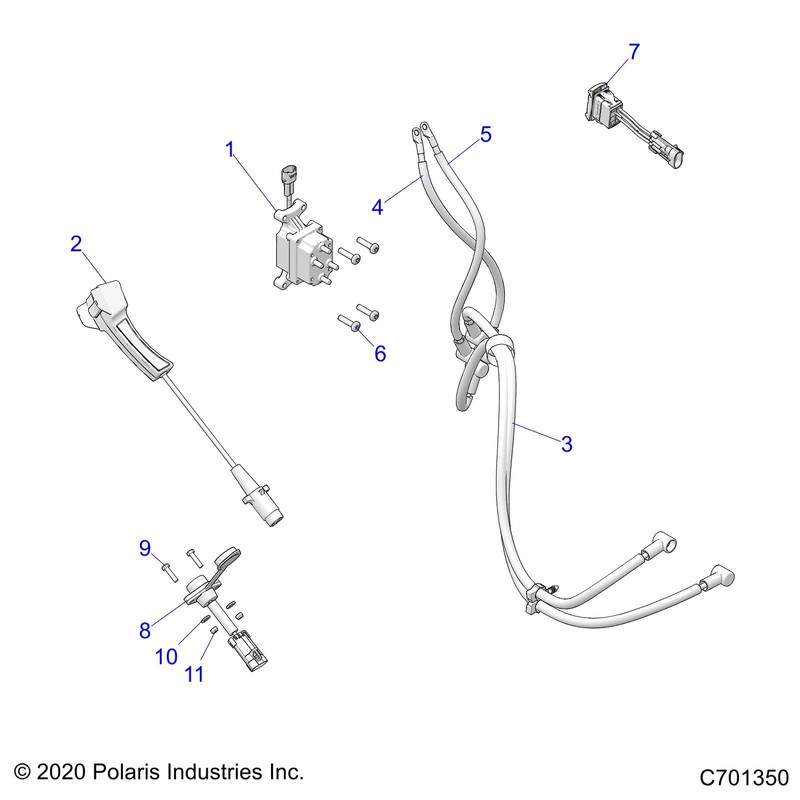 7
5
1
4
2
6
3
9
8
10
11
© 2020 Polaris Industries Inc.
C701350