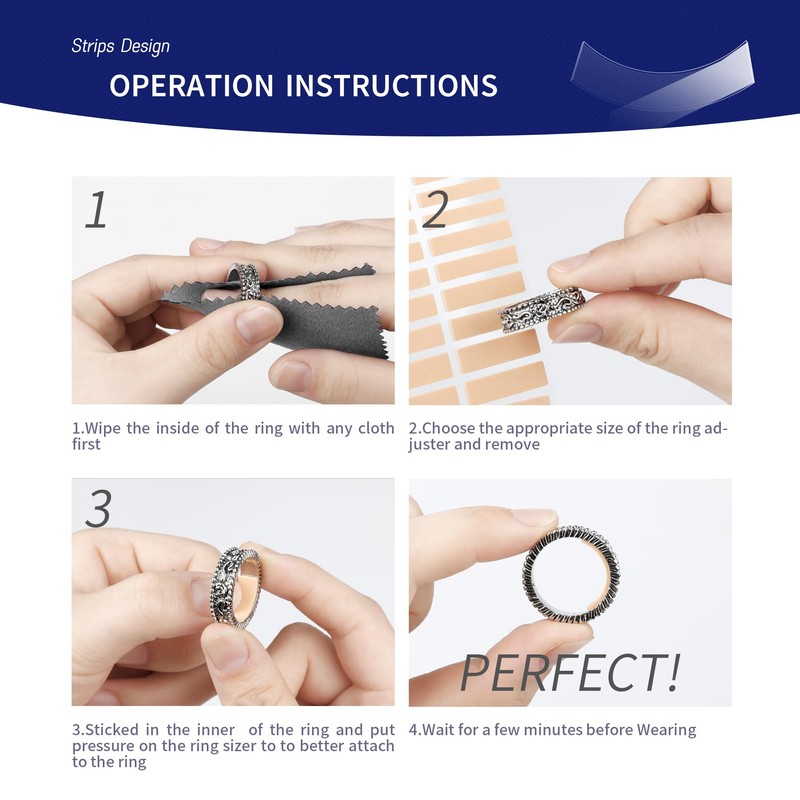 Strips Design

OPERATION INSTRUCTIONS

1

1.Wipe the inside of the ring with any cloth first

2

2.Choose the appropriate size of the ring adjuster and remove

3

3.Sticked in the inner of the ring and put pressure on the ring sizer to to better attach to the ring

PERFECT!

4.Wait for a few minutes before Wearing