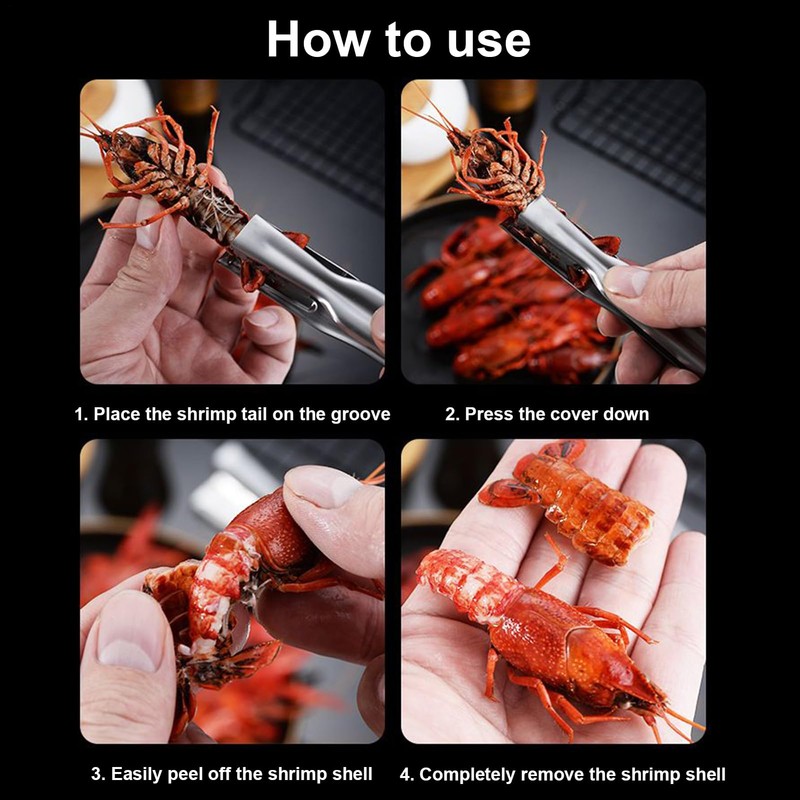 How to use

1. Place the shrimp tail on the groove

2. Press the cover down

3. Easily peel off the shrimp shell

4. Completely remove the shrimp shell