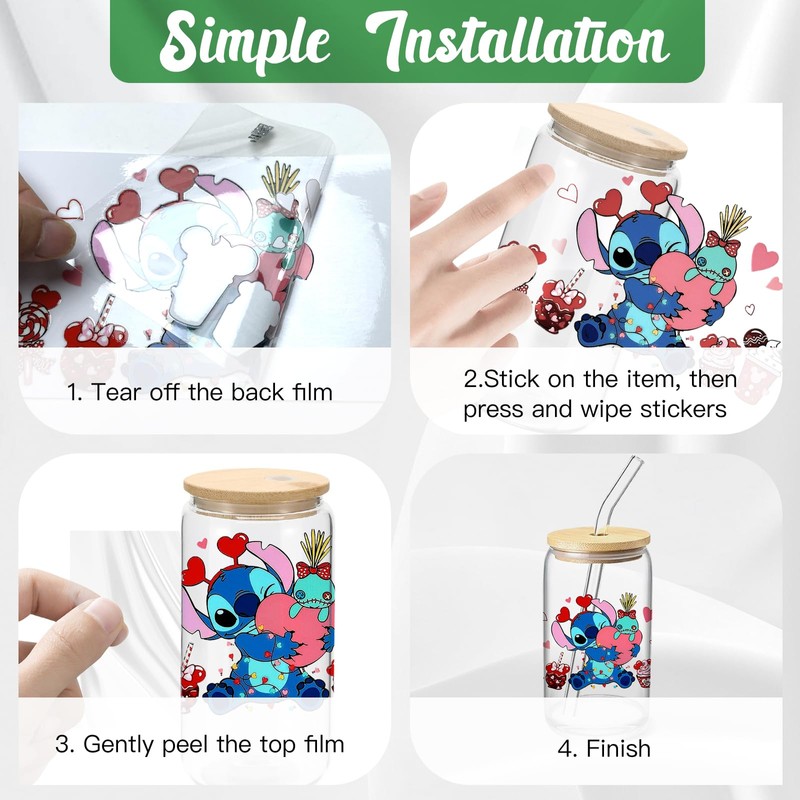 Simple Installation

1. Tear off the back film

2.Stick on the item, then press and wipe stickers

3. Gently peel the top film

4. Finish