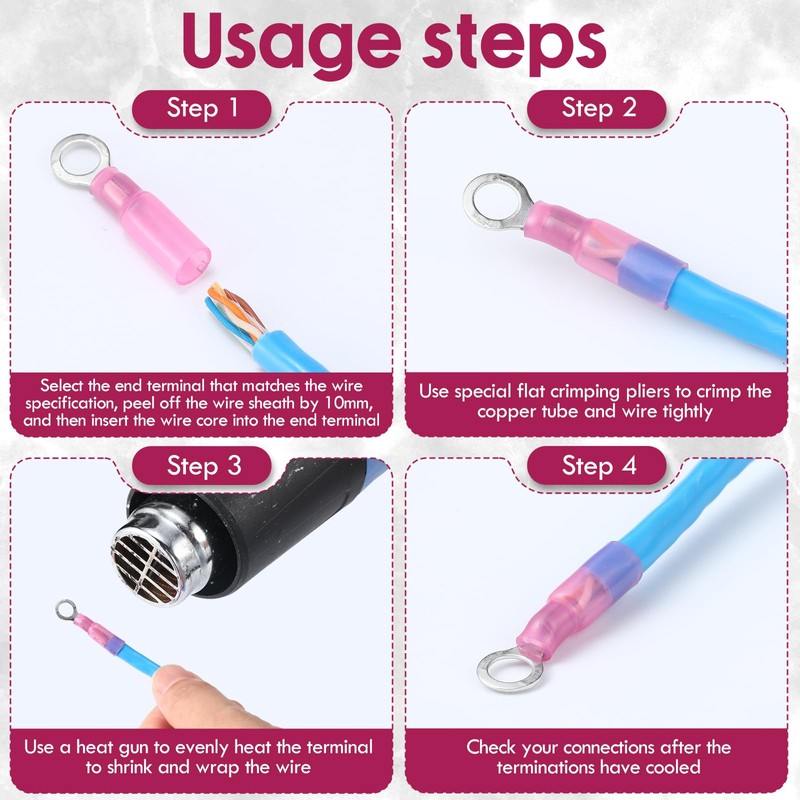 Usage steps

Step 1

Select the end terminal that matches the wire specification, peel off the wire sheath by 10mm, and then insert the wire core into the end terminal

Step 2

Use special flat crimping pliers to crimp the copper tube and wire tightly

Step 3

Use a heat gun to evenly heat the terminal to shrink and wrap the wire

Step 4

Check your connections after the terminations have cooled