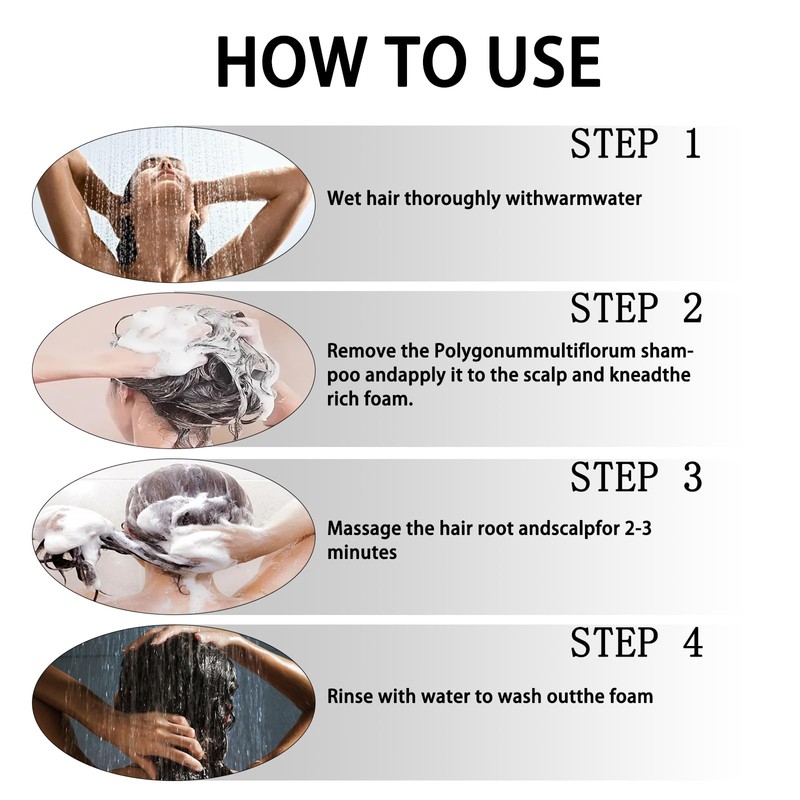 HOW TO USE

STEP 1

Wet hair thoroughly withwarmwater

STEP 2

Remove the Polygonummultiflorum shampoo andapply it to the scalp and kneadthe rich foam.

STEP 3

Massage the hair root andscalpfor 2-3 minutes

STEP 4

Rinse with water to wash outthe foam