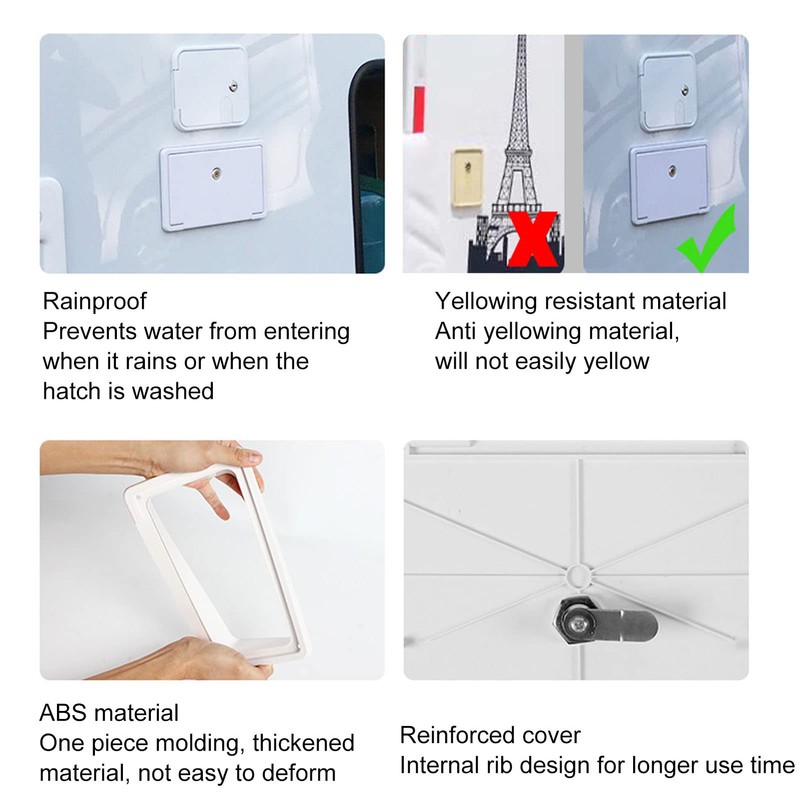 Rainproof
Prevents water from entering when it rains or when the hatch is washed

Yellowing resistant material
Anti yellowing material, will not easily yellow

ABS material
One piece molding, thickened material, not easy to deform

Reinforced cover
Internal rib design for longer use time