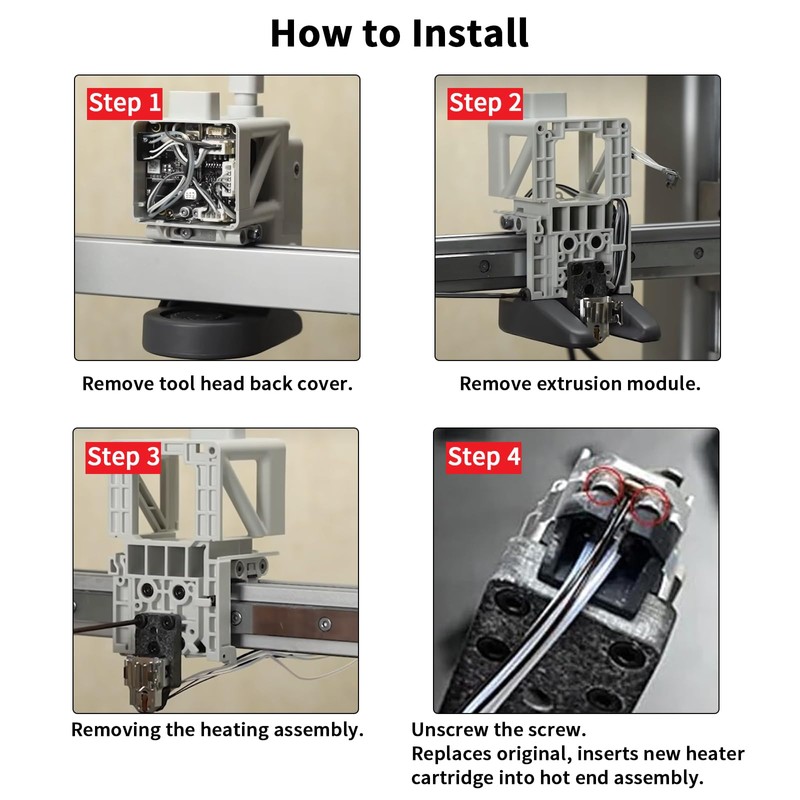 How to Install

Step 1

Remove tool head back cover.

Step 2

Remove extrusion module.

Step 3

Removing the heating assembly.

Step 4

Unscrew the screw.
Replaces original, inserts new heater cartridge into hot end assembly.