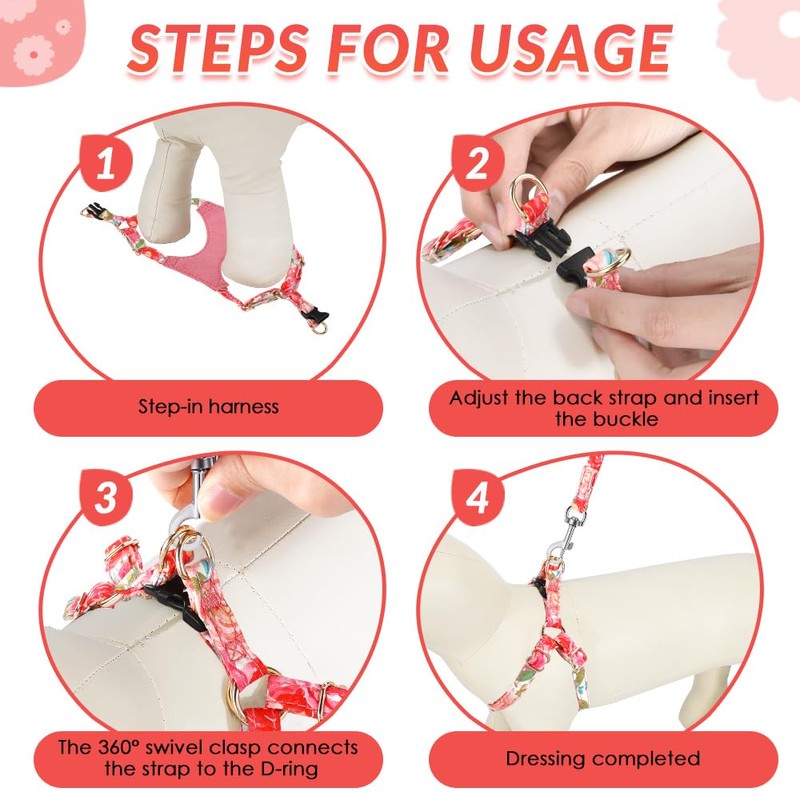 STEPS FOR USAGE

1

Step-in harness

2

Adjust the back strap and insert the buckle

3

The 360° swivel clasp connects the strap to the D-ring

4

Dressing completed