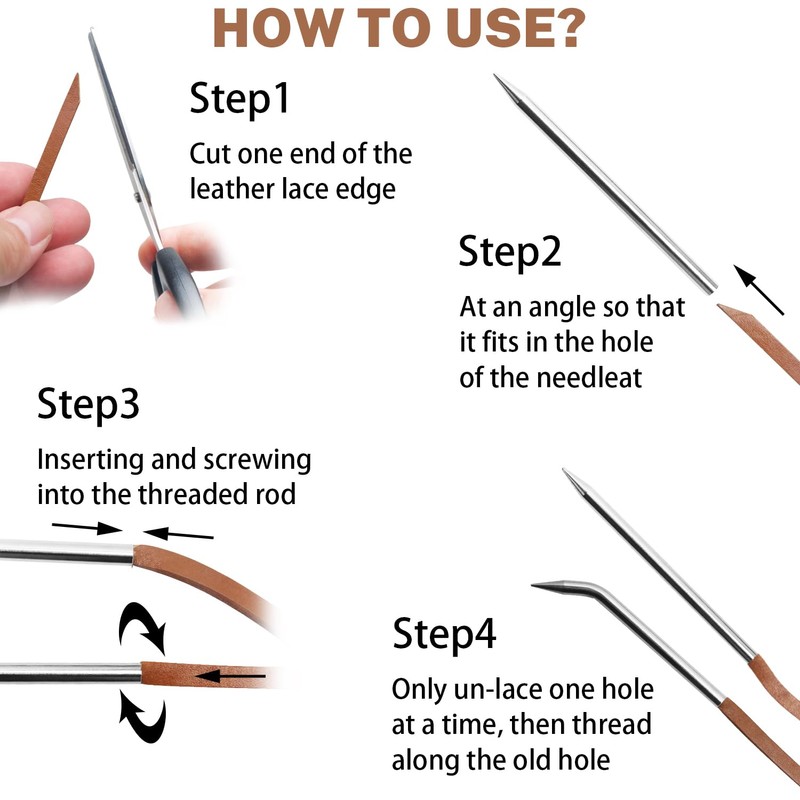 HOW TO USE?

Step1

Cut one end of the leather lace edge

Step2

At an angle so that it fits in the hole of the needleat

Step3

Inserting and screwing into the threaded rod

Step4

Only un-lace one hole at a time, then thread along the old hole