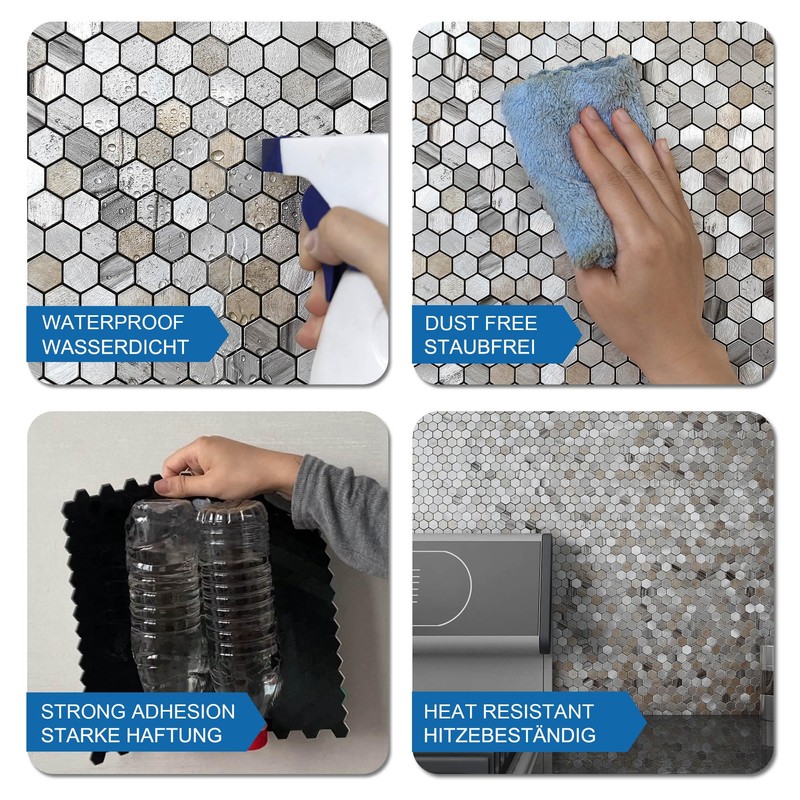 WATERPROOF
WASSERDICHT

DUST FREE
STAUBFREI

STRONG ADHESION
STARKE HAFTUNG

HEAT RESISTANT
HITZEBESTÄNDIG