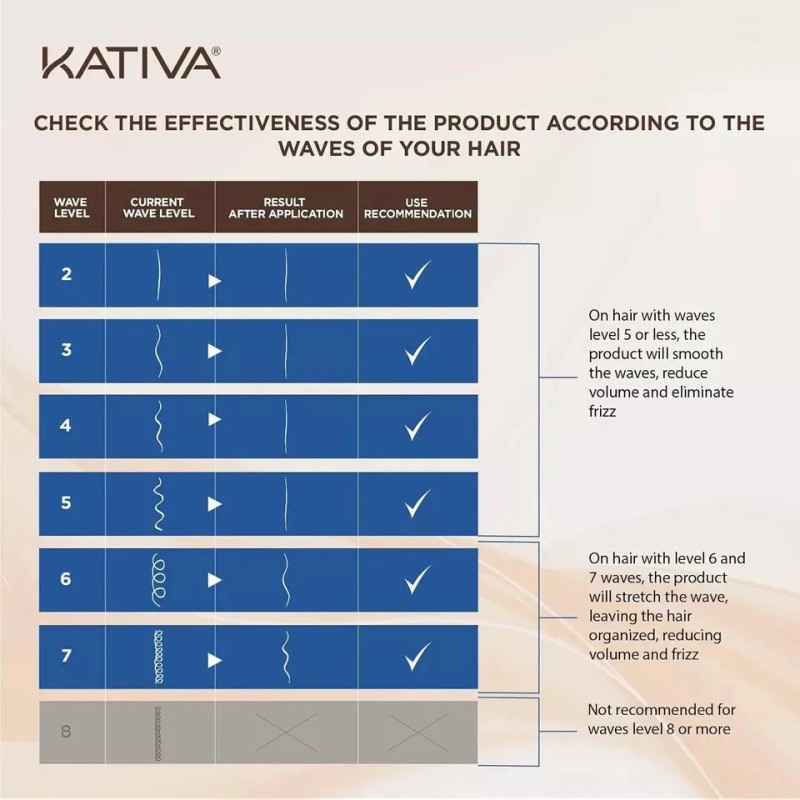 KATIVA®

CHECK THE EFFECTIVENESS OF THE PRODUCT ACCORDING TO THE WAVES OF YOUR HAIR

| WAVE LEVEL | CURRENT WAVE LEVEL | RESULT AFTER APPLICATION | USE RECOMMENDATION |
|---|---|---|---|
| 2 | | | ✓ |
| 3 | | | ✓ |
| 4 | | | ✓ |
| 5 | | | ✓ |
| 6 | | | ✓ |
| 7 | | | ✓ |
| 8 | | | |

On hair with waves level 5 or less, the product will smooth the waves, reduce volume and eliminate frizz

On hair with level 6 and 7 waves, the product will stretch the wave, leaving the hair organized, reducing volume and frizz

Not recommended for waves level 8 or more