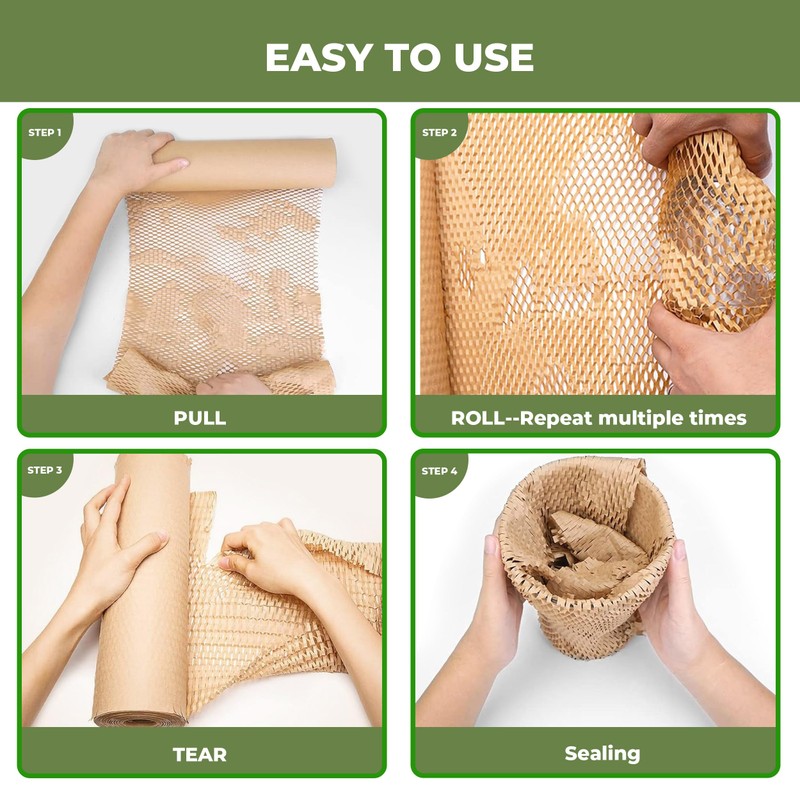 EASY TO USE

STEP 1

PULL

STEP 2

ROLL--Repeat multiple times

STEP 3

TEAR

STEP 4

Sealing