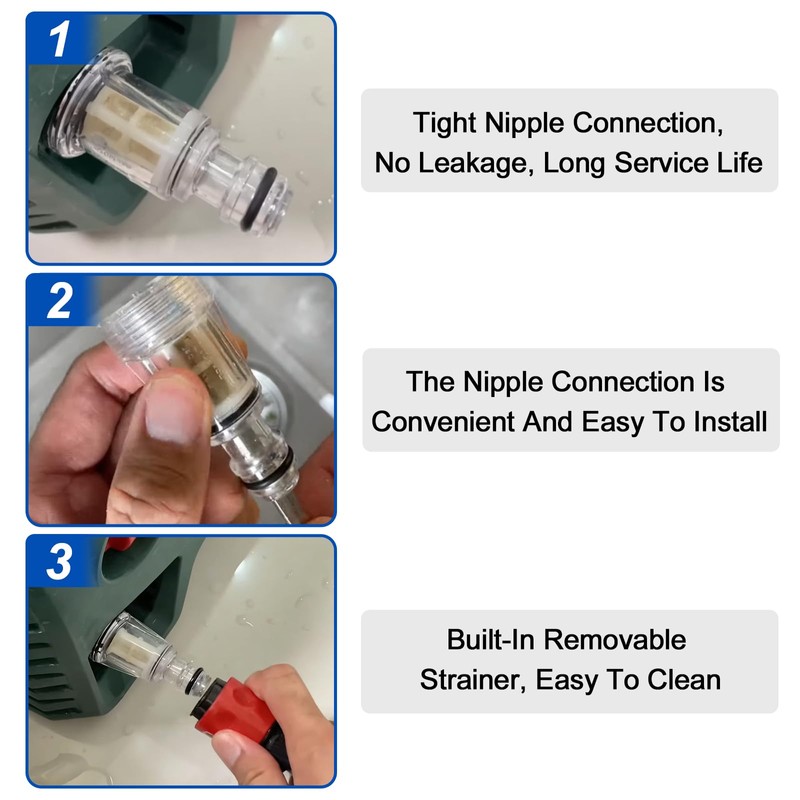 1

Tight Nipple Connection, No Leakage, Long Service Life

2

The Nipple Connection Is Convenient And Easy To Install

3

Built-In Removable Strainer, Easy To Clean