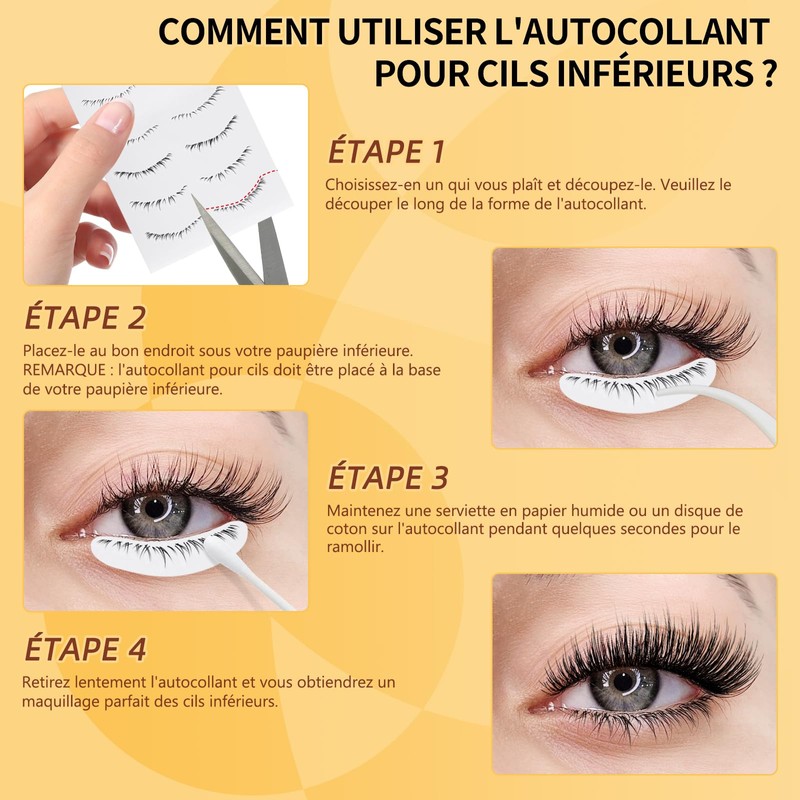 COMMENT UTILISER L'AUTOCOLLANT POUR CILS INFÉRIEURS ?

ÉTAPE 1

Choisissez-en un qui vous plaît et découpez-le. Veuillez le découper le long de la forme de l'autocollant.

ÉTAPE 2

Placez-le au bon endroit sous votre paupière inférieure. REMARQUE : l'autocollant pour cils doit être placé à la base de votre paupière inférieure.

ÉTAPE 3

Maintenez une serviette en papier humide ou un disque de coton sur l'autocollant pendant quelques secondes pour le ramollir.

ÉTAPE 4

Retirez lentement l'autocollant et vous obtiendrez un maquillage parfait des cils inférieurs.