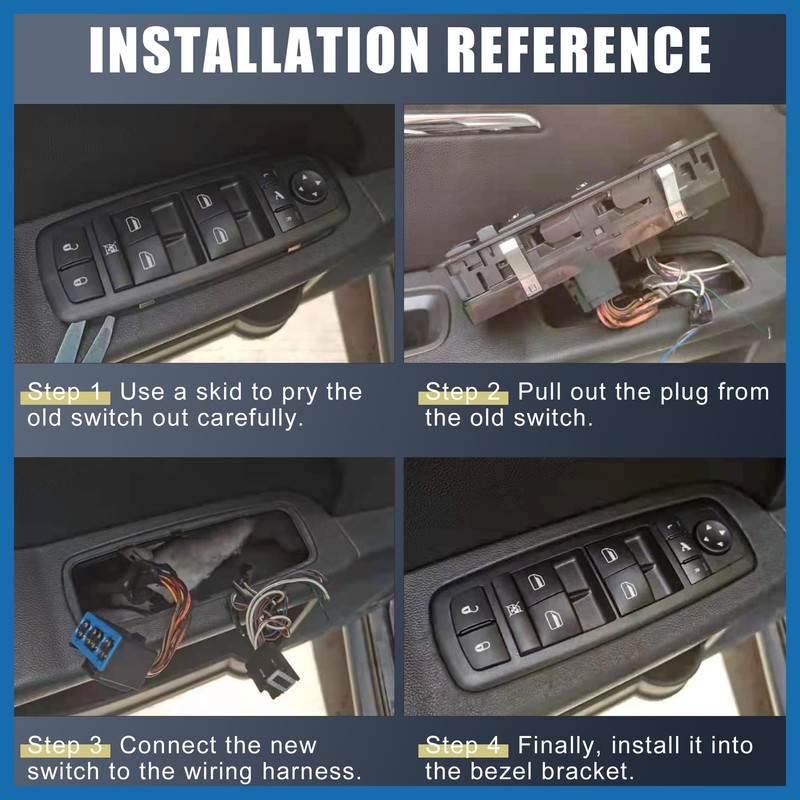 INSTALLATION REFERENCE

Step 1 Use a skid to pry the old switch out carefully.

Step 2 Pull out the plug from the old switch.

Step 3 Connect the new switch to the wiring harness.

Step 4 Finally, install it into the bezel bracket.