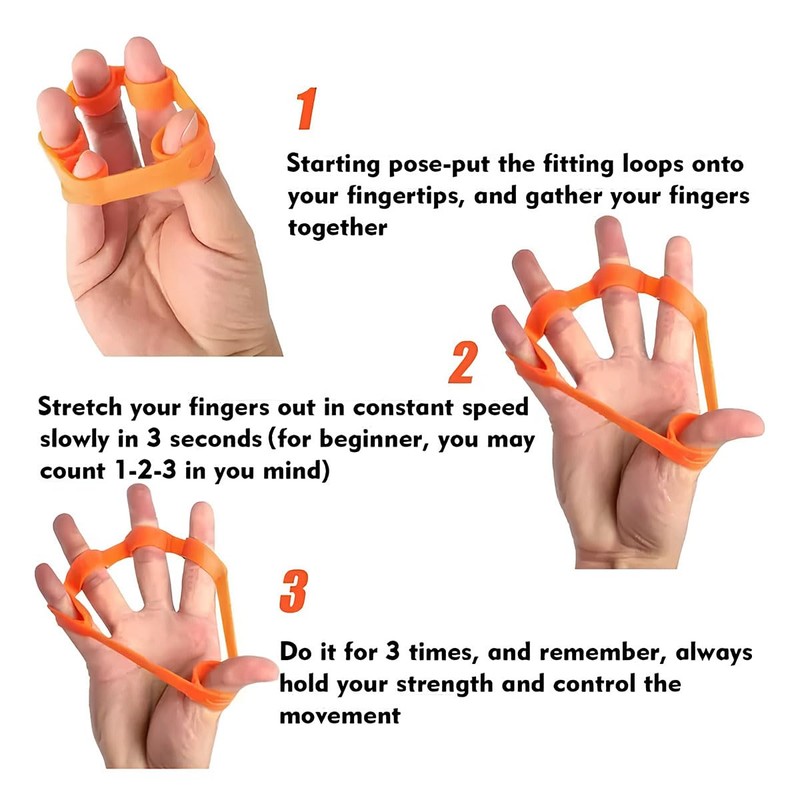 1

Starting pose-put the fitting loops onto your fingertips, and gather your fingers together

2

Stretch your fingers out in constant speed slowly in 3 seconds (for beginner, you may count 1-2-3 in you mind)

3

Do it for 3 times, and remember, always hold your strength and control the movement