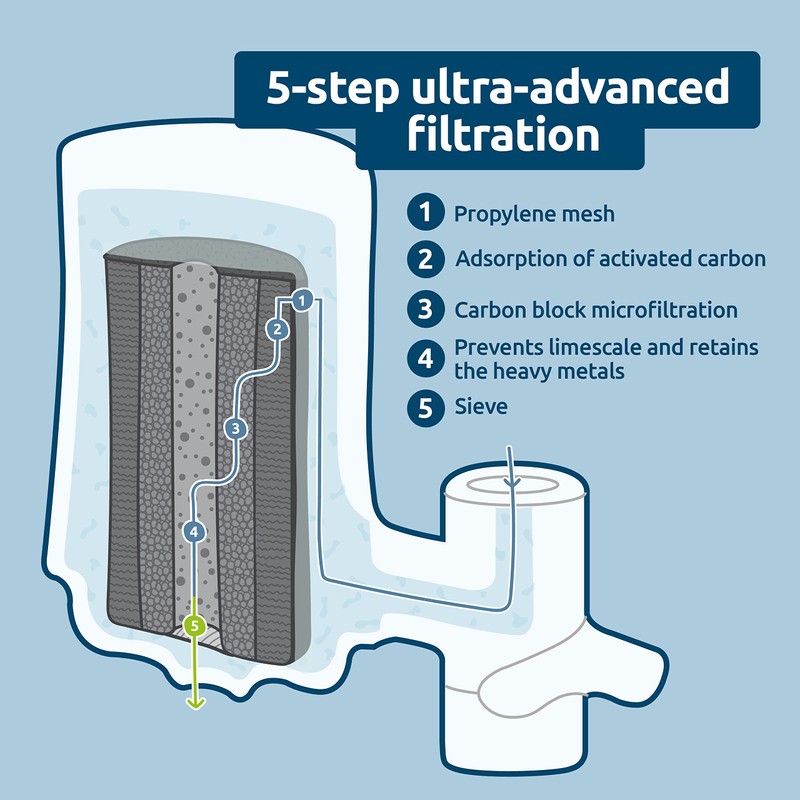 5-step ultra-advanced filtration

1 Propylene mesh

2 Adsorption of activated carbon

3 Carbon block microfiltration

4 Prevents limescale and retains the heavy metals

5 Sieve

1

2

3

4

5