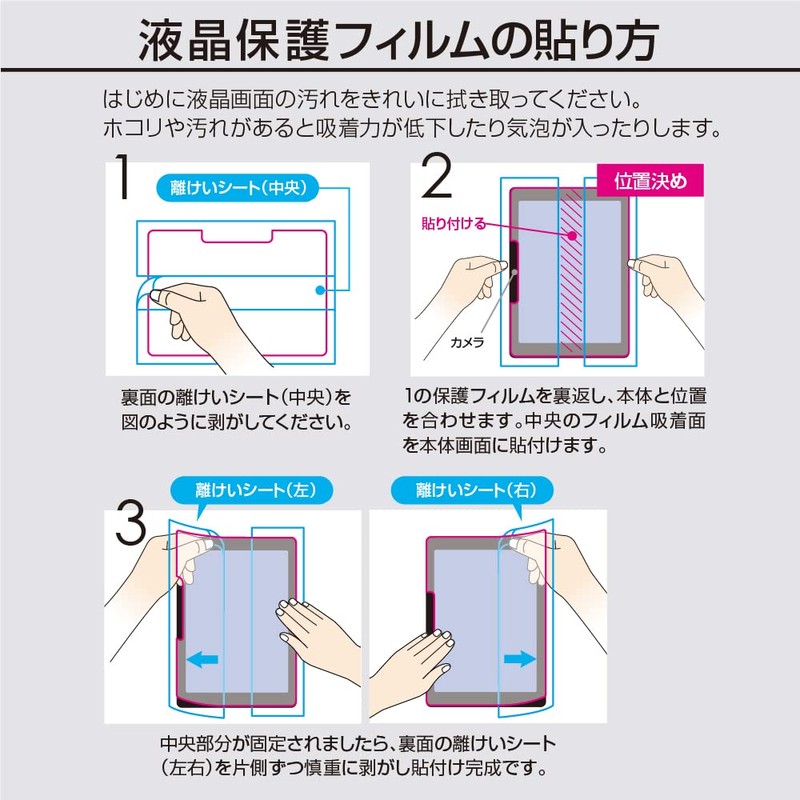 液晶保護フィルムの貼り方

はじめに液晶画面の汚れをきれいに拭き取ってください。
ホコリや汚れがあると吸着力が低下したり気泡が入ったりします。

1

離けいシート(中央)

裏面の離けいシート(中央)を図のように剥がしてください。

2

位置決め

貼り付ける

カメラ

1の保護フィルムを裏返し、本体と位置を合わせます。中央のフィルム吸着面を本体画面に貼付けます。

3

離けいシート(左)

離けいシート(右)

中央部分が固定されましたら、裏面の離けいシート(左右)を片側ずつ慎重に剥がし貼付け完成です。