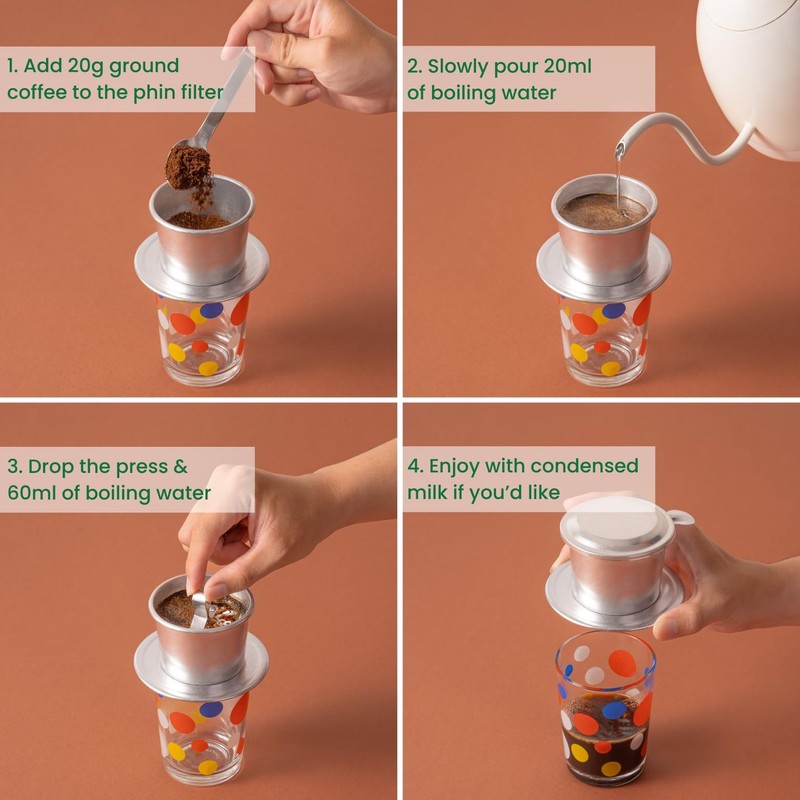 1. Add 20g ground coffee to the phin filter

2. Slowly pour 20ml of boiling water

3. Drop the press & 60ml of boiling water

4. Enjoy with condensed milk if you'd like